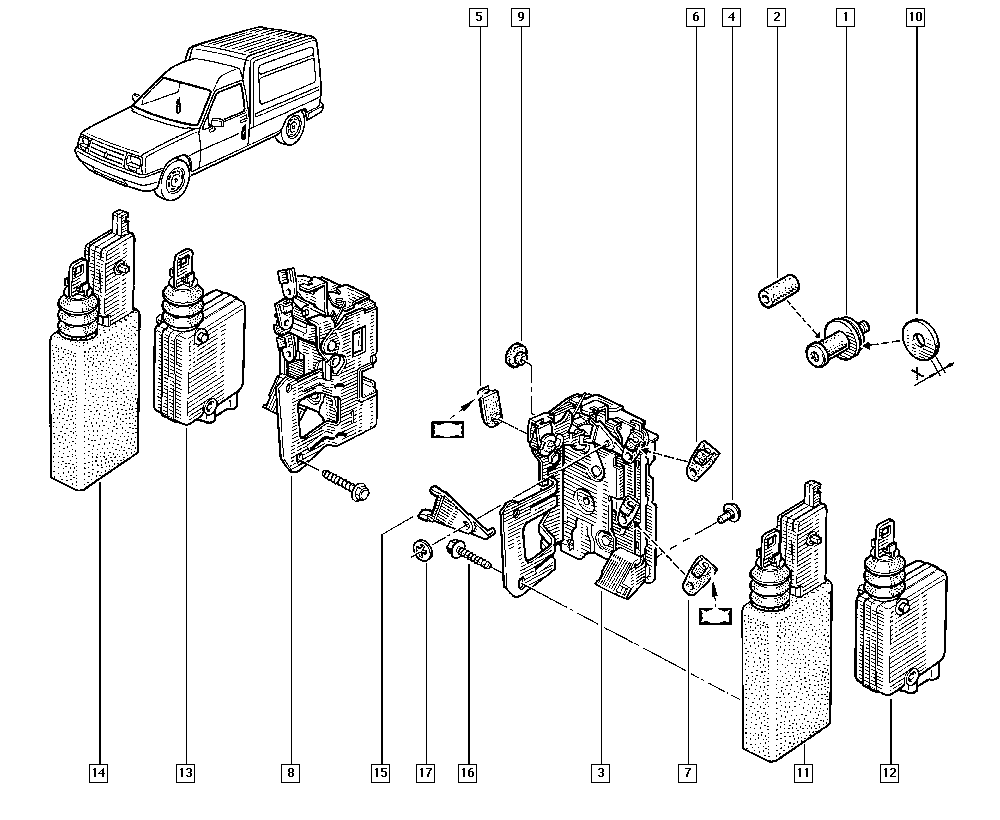 5
9
6
4
2
1
10
X
14
13
8
15
17
16
3
7
11
12