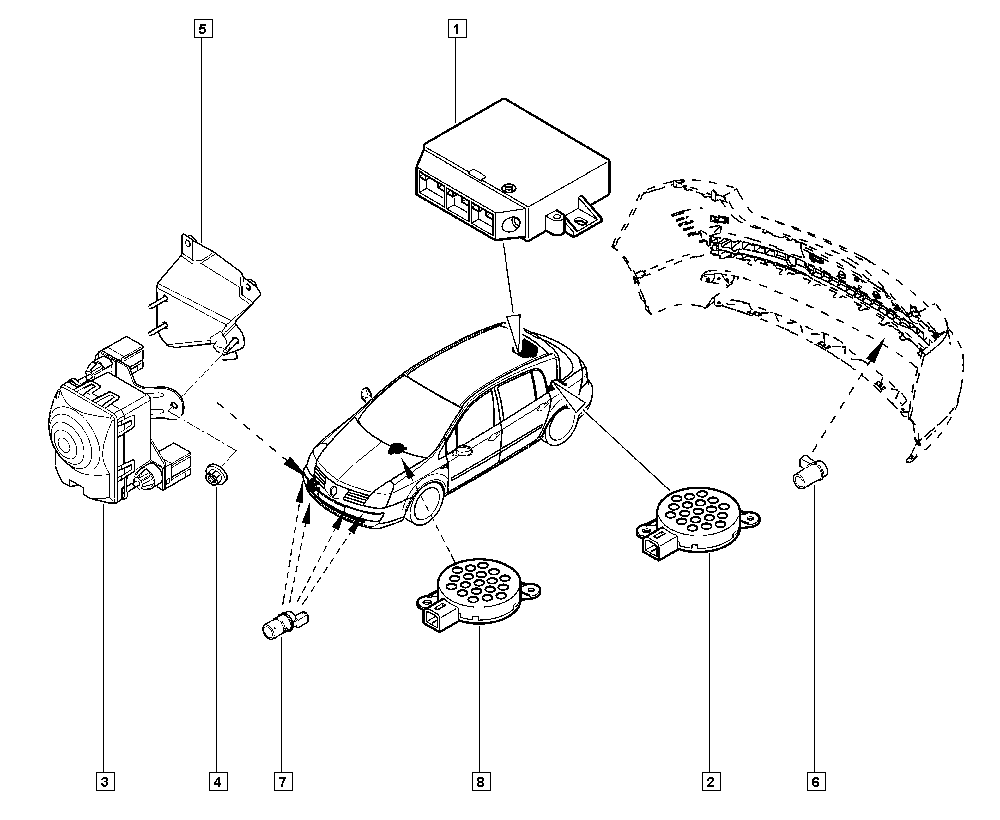 5
1
3
4
7
8
2
6