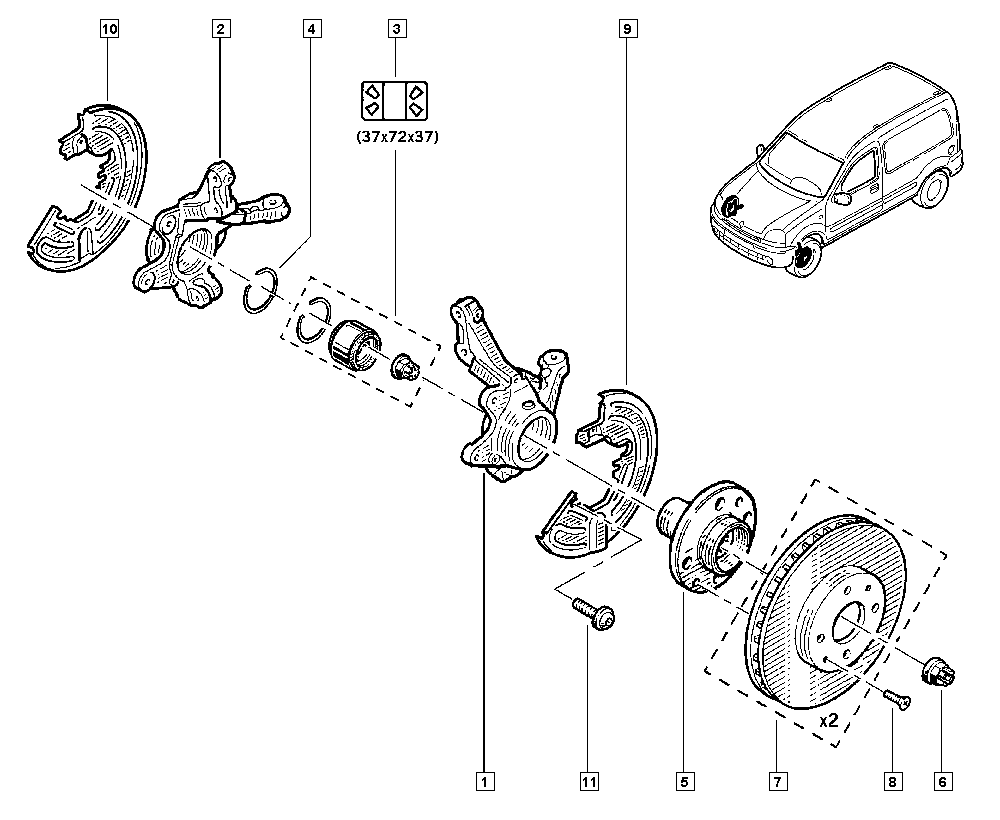 10
2
4
3
(37x72x37)
9
x2
1
11
5
7
8
6