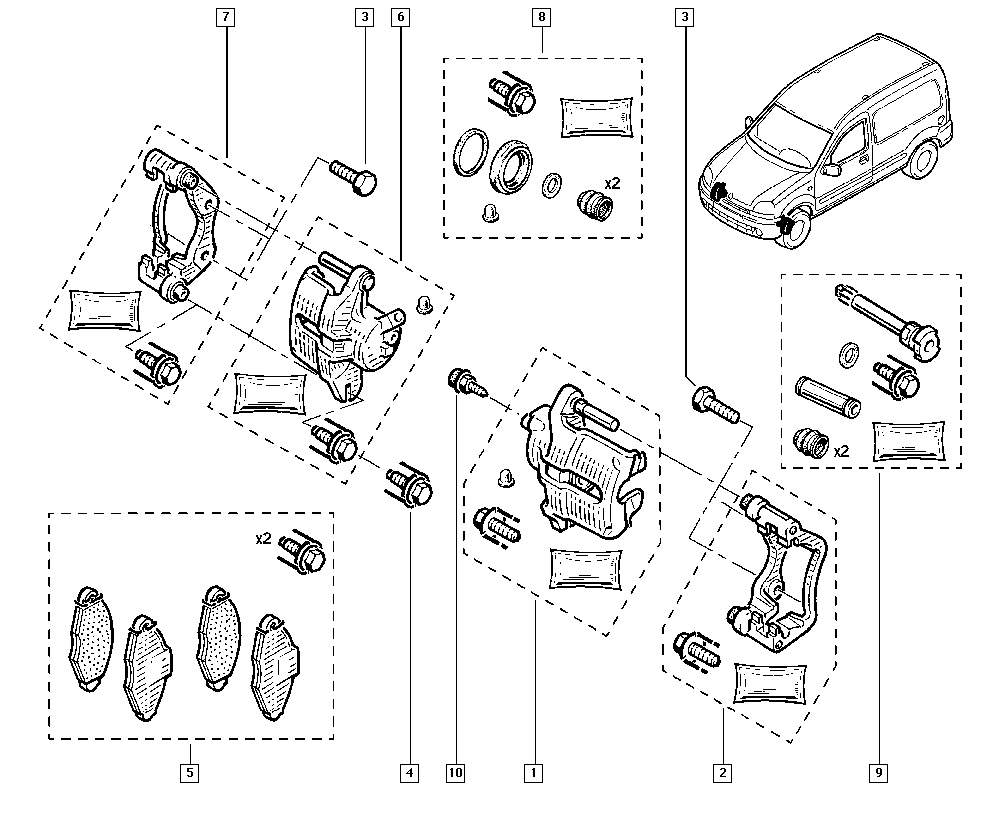 7
3
6
8
3
x2
x2
x2
5
4
10
1
2
9