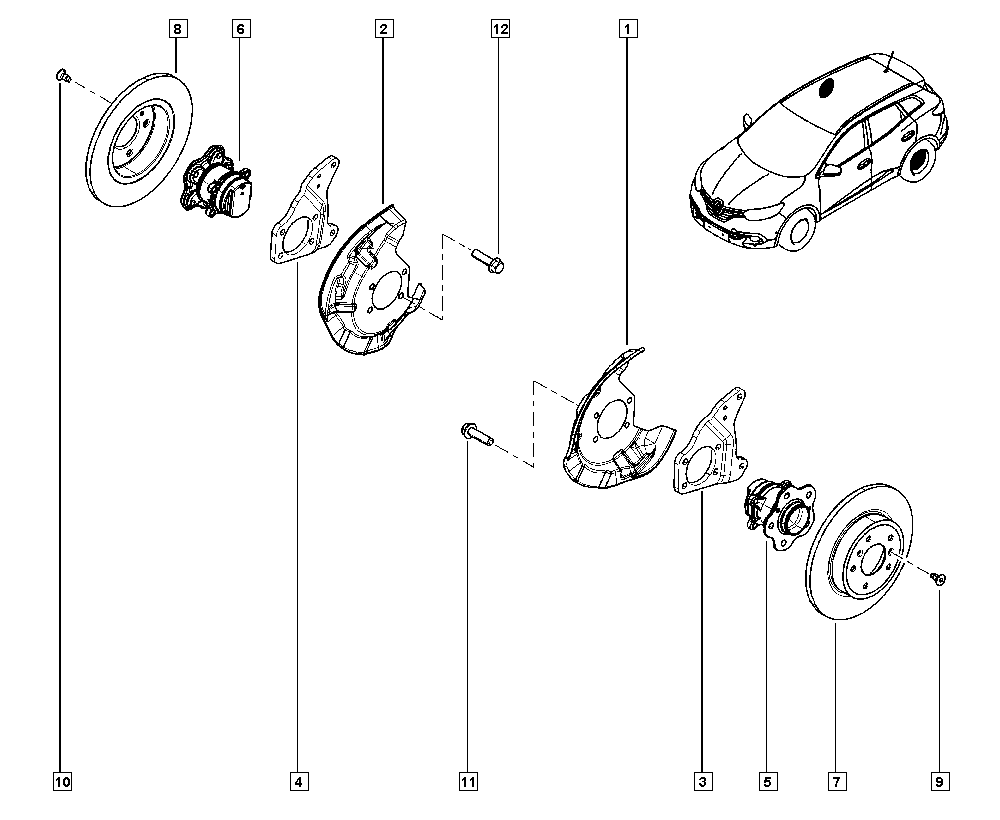 8
6
2
12
1
10
4
11
3
5
7
9