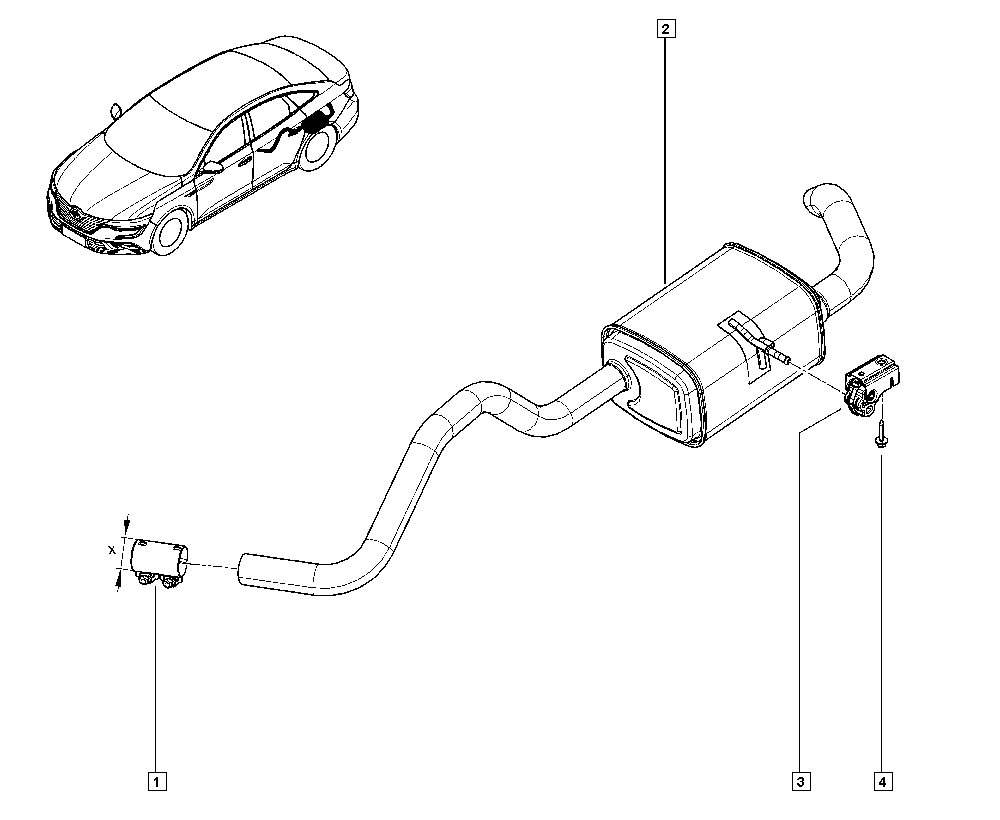 2

X

1

3

4