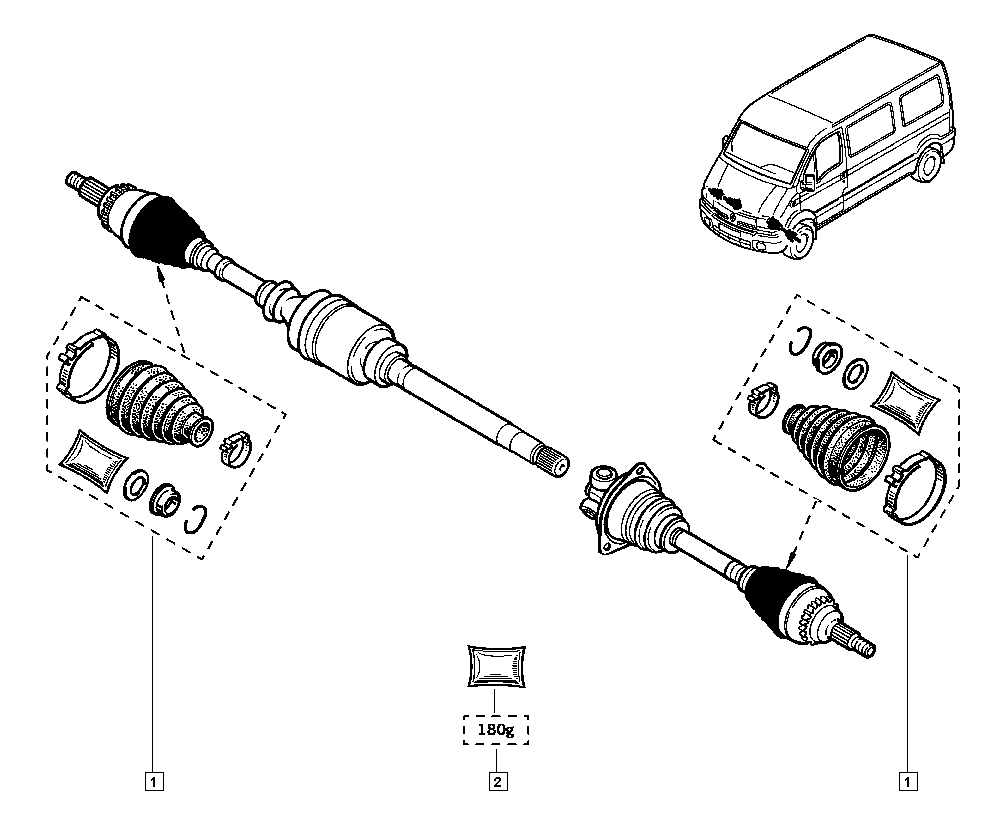 180g

1

2

1