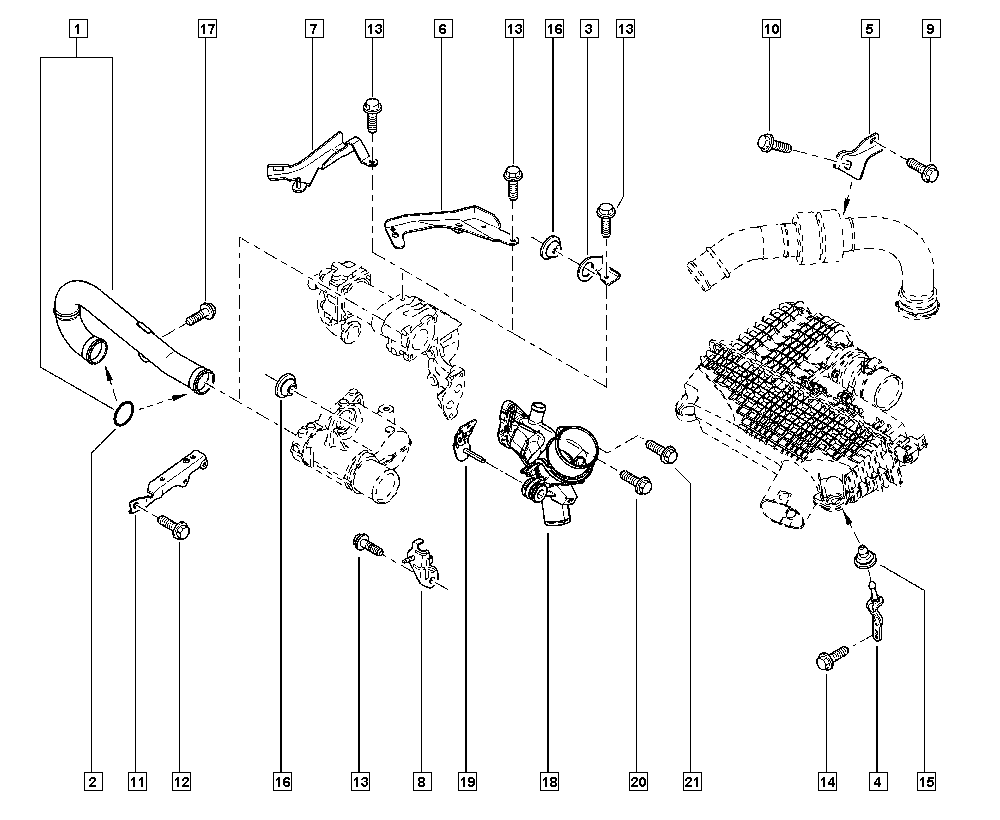 1
17
7
13
6
13
16
3
13
10
5
9
2
11
12
16
13
8
19
18
20
21
14
4
15