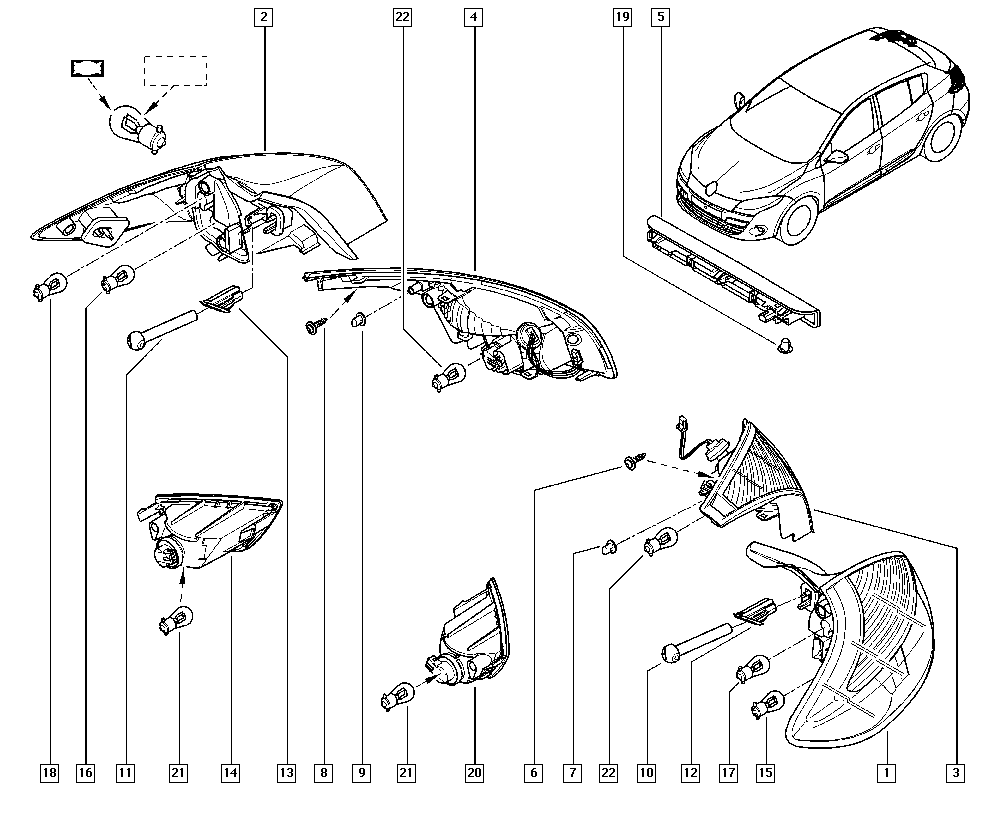 2
22
4
19
5
18
16
11
21
14
13
8
9
21
20
6
7
22
10
12
17
15
1
3