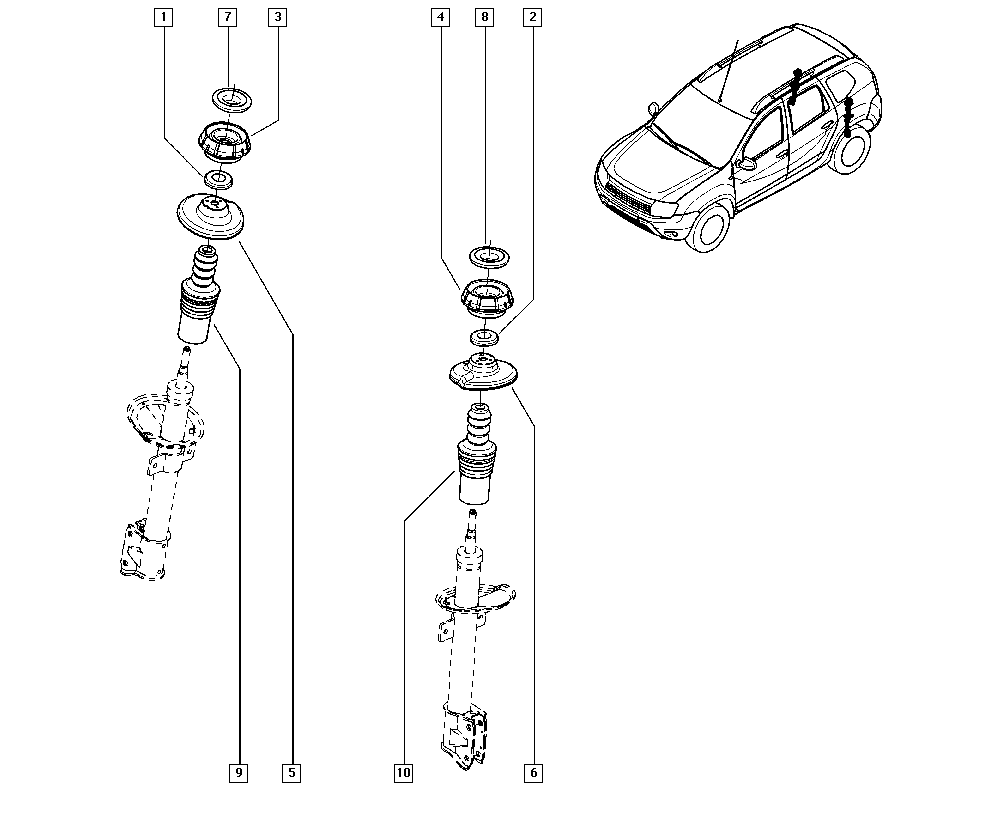 1
7
3
4
8
2
9
5
10
6