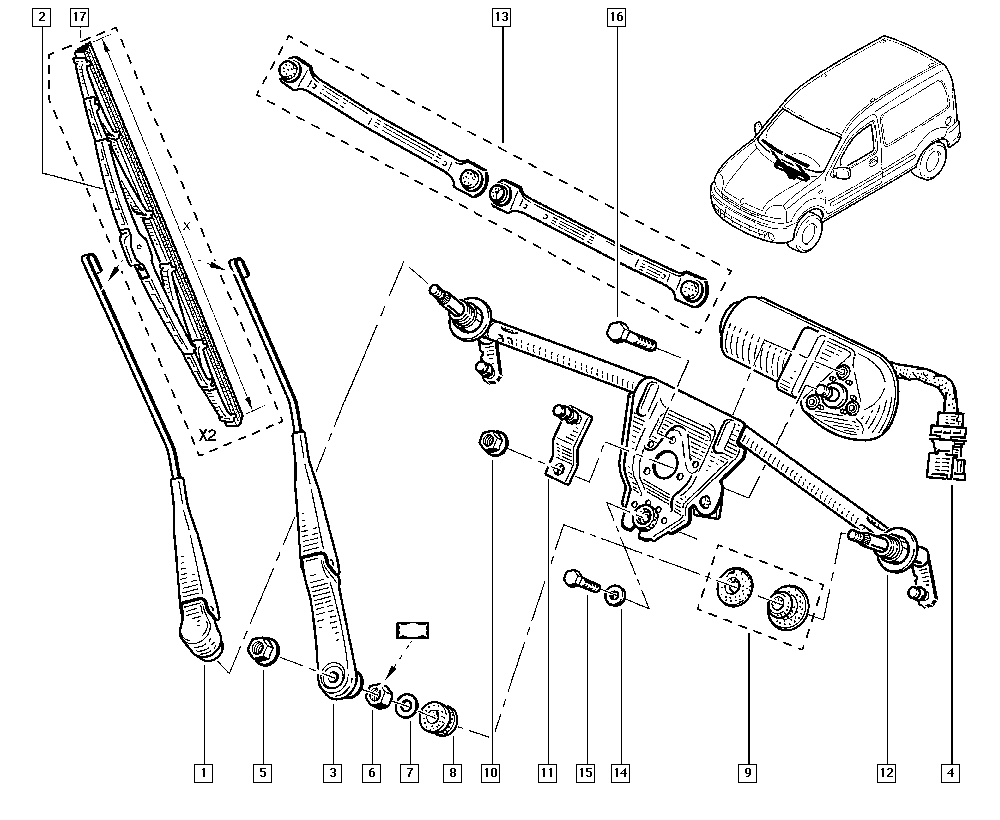 2
17
13
16
X
X2
1
5
3
6
7
8
10
11
15
14
9
12
4