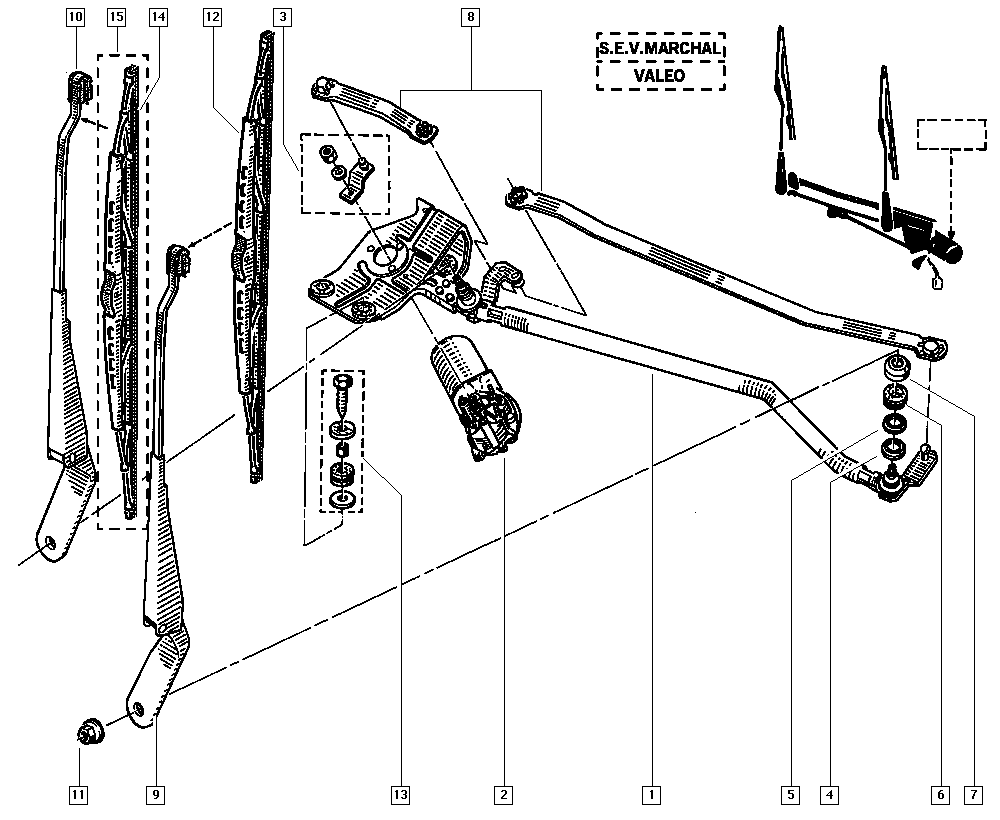 10
15
14
12
3
8
S.E.V.MARCHAL
VALEO
11
9
13
2
1
5
4
6
7