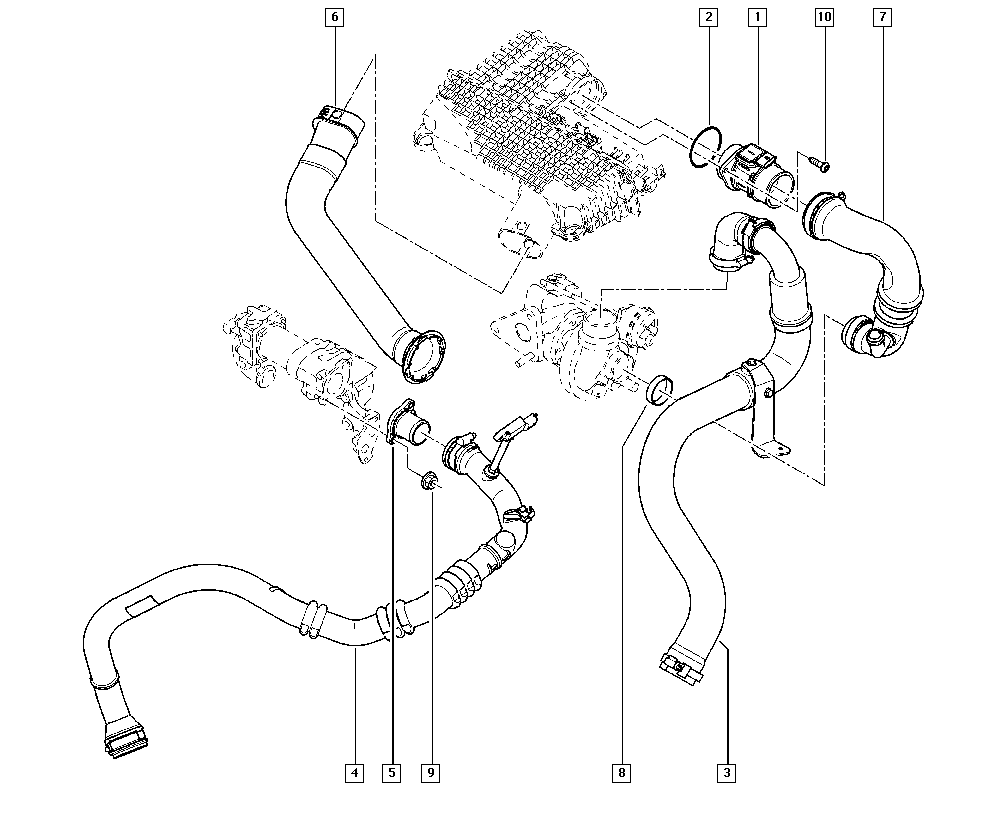 6
2
1
10
7
4
5
9
8
3