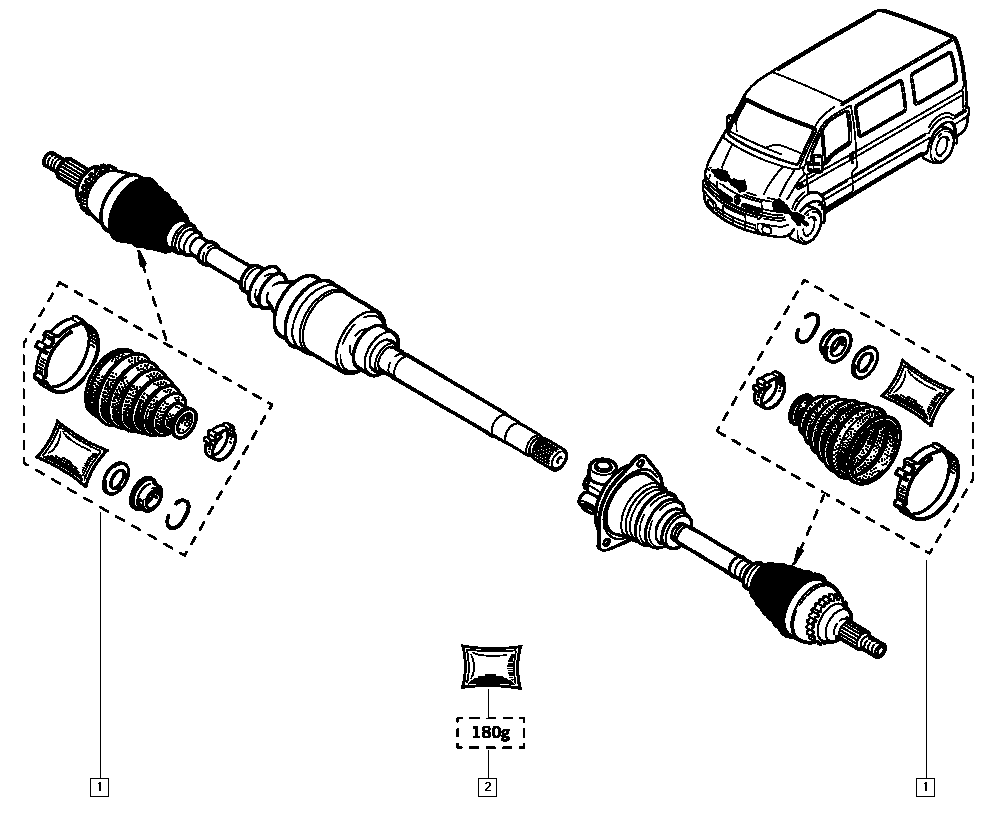 180g

1

2

1