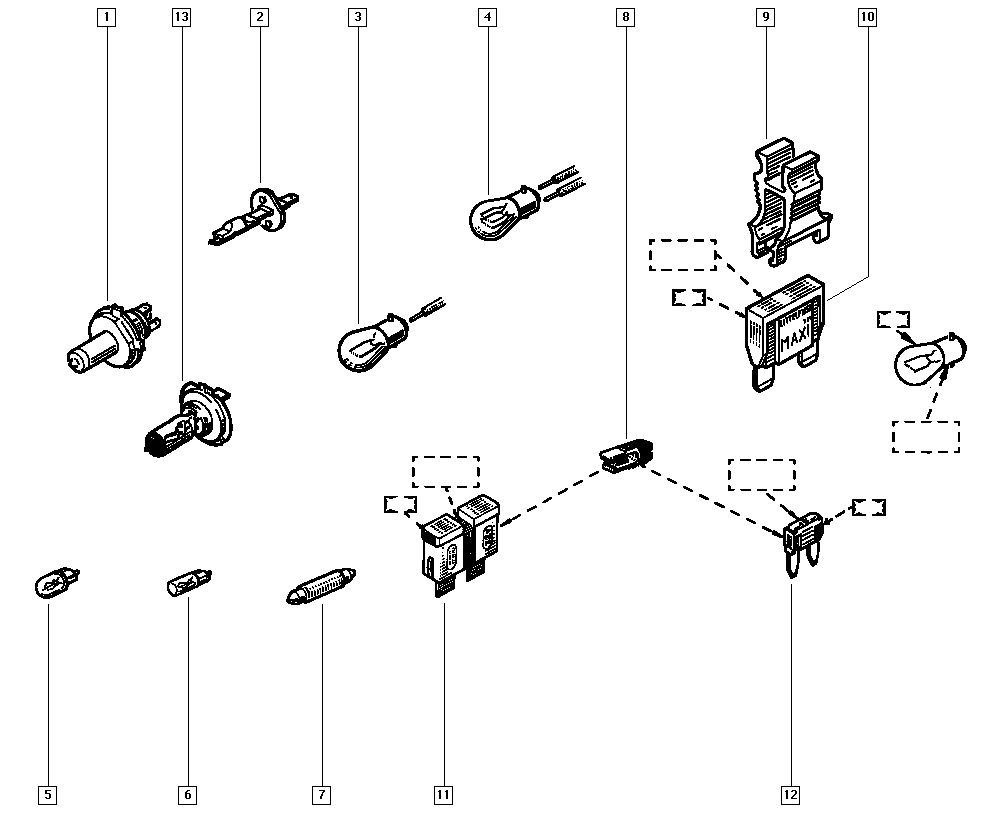 1
13
2
3
4
8
9
10
MAXI
5
6
7
11
12