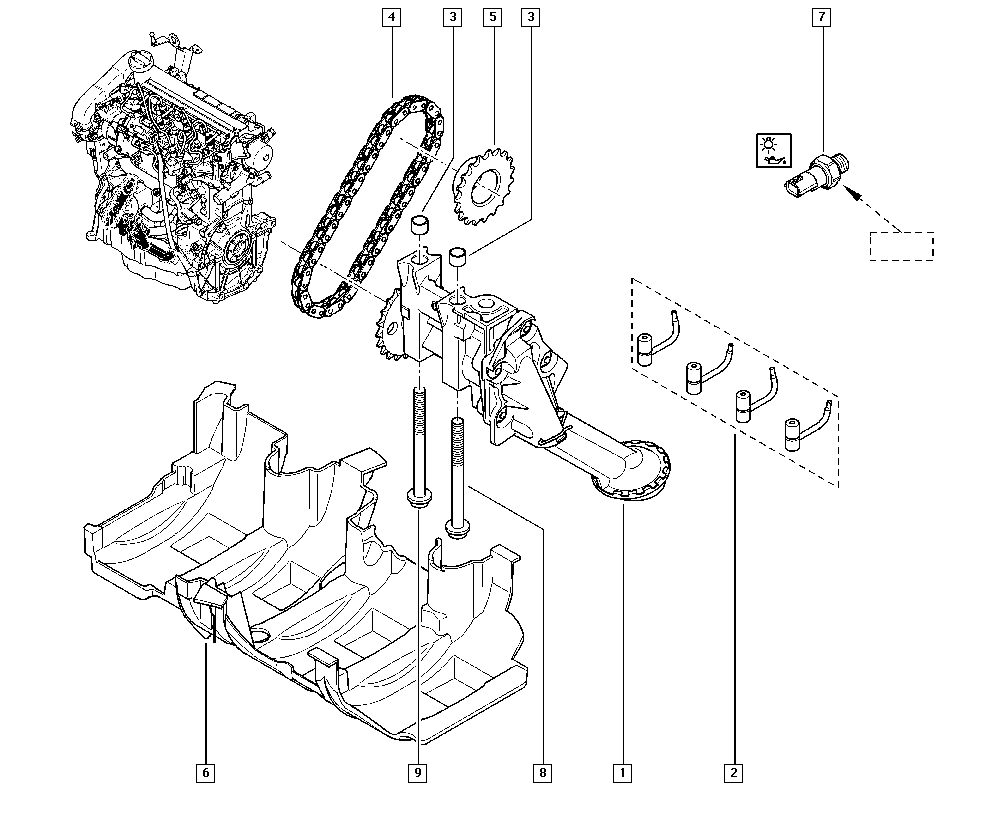 4
3
5
3
7
6
9
8
1
2