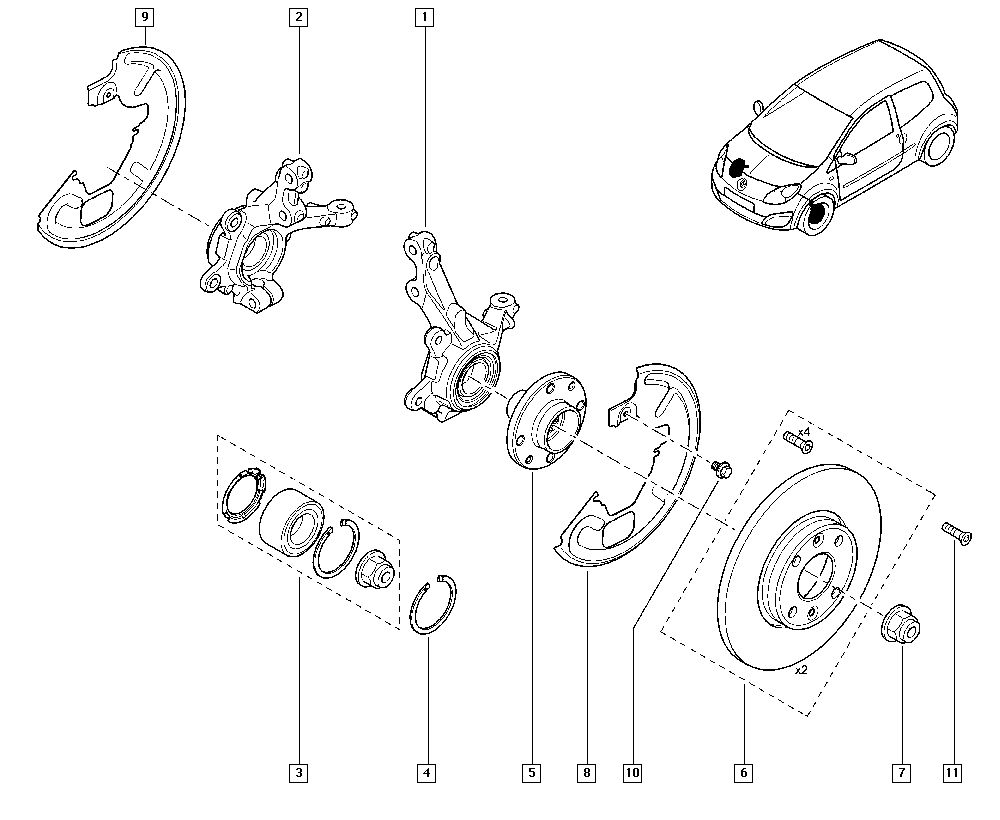 9
2
1
x4
x2
3
4
5
8
10
6
7
11