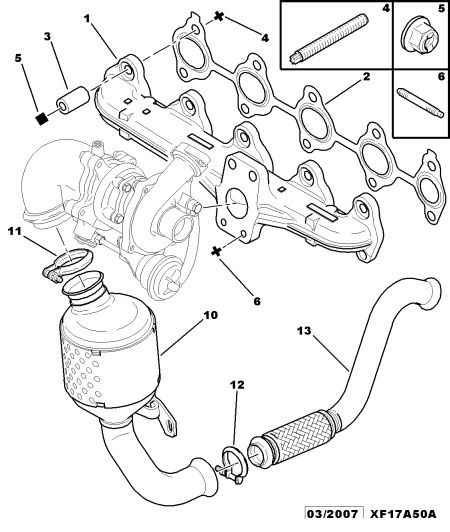 1
3
5
4
4
5
2
6
11
6
10
13
12
03/2007 XF17A50A