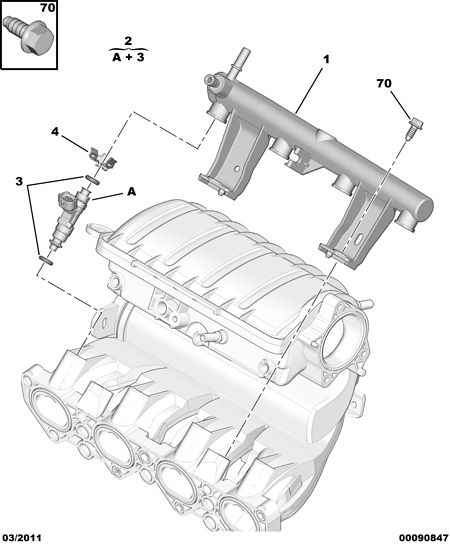 70

2
A + 3

1

70

4

3

A

03/2011

00090847