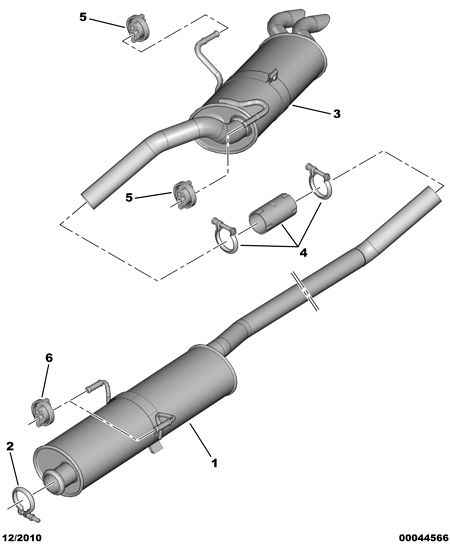 5
3
5
4
6
2
1
12/2010
00044566