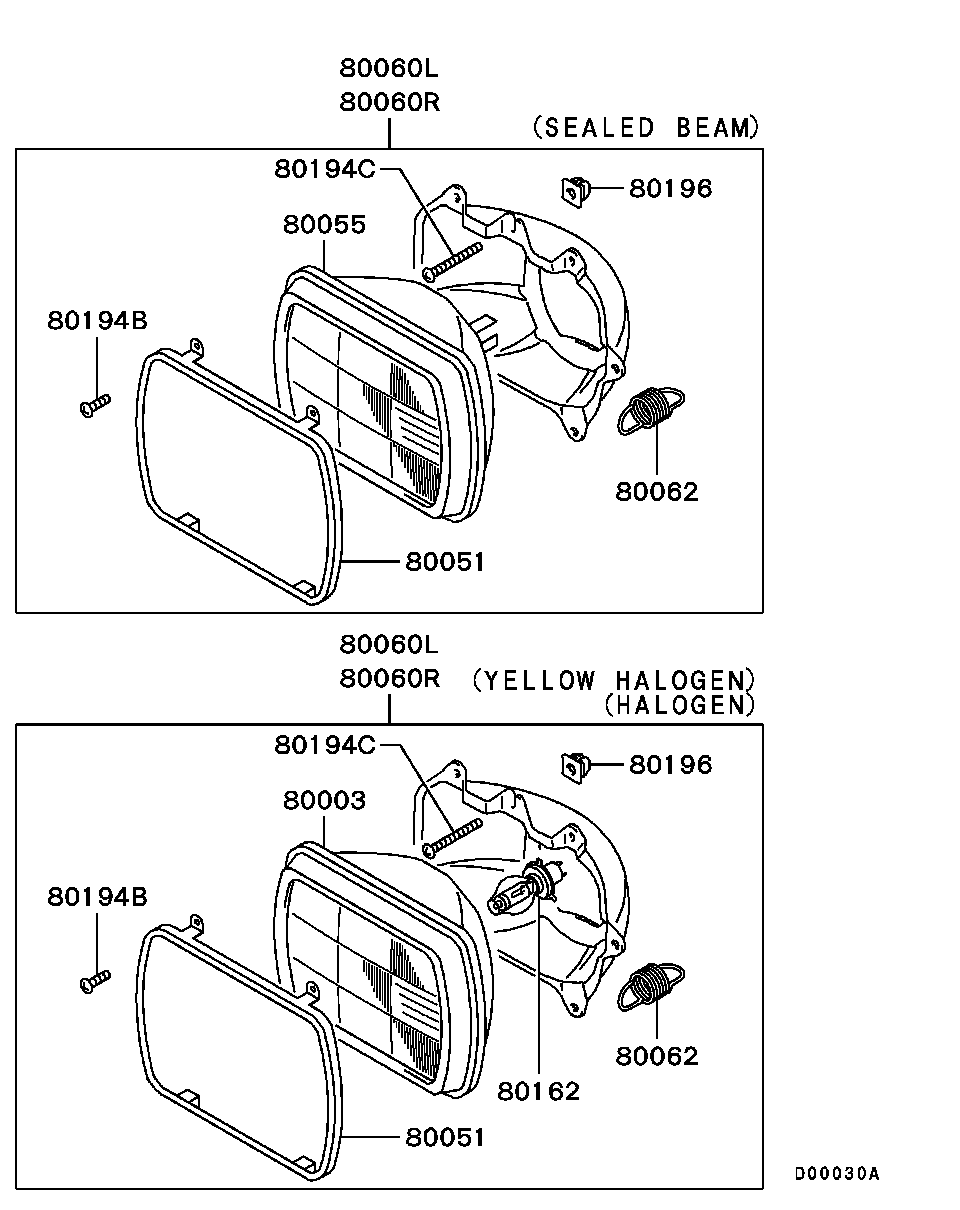 80060L
80060R
(SEALED BEAM)
80194C
80196
80055
80194B
80062
80051

80060L
80060R
(YELLOW HALOGEN)
(HALOGEN)
80194C
80196
80003
80194B
80062
80162
80051
D00030A