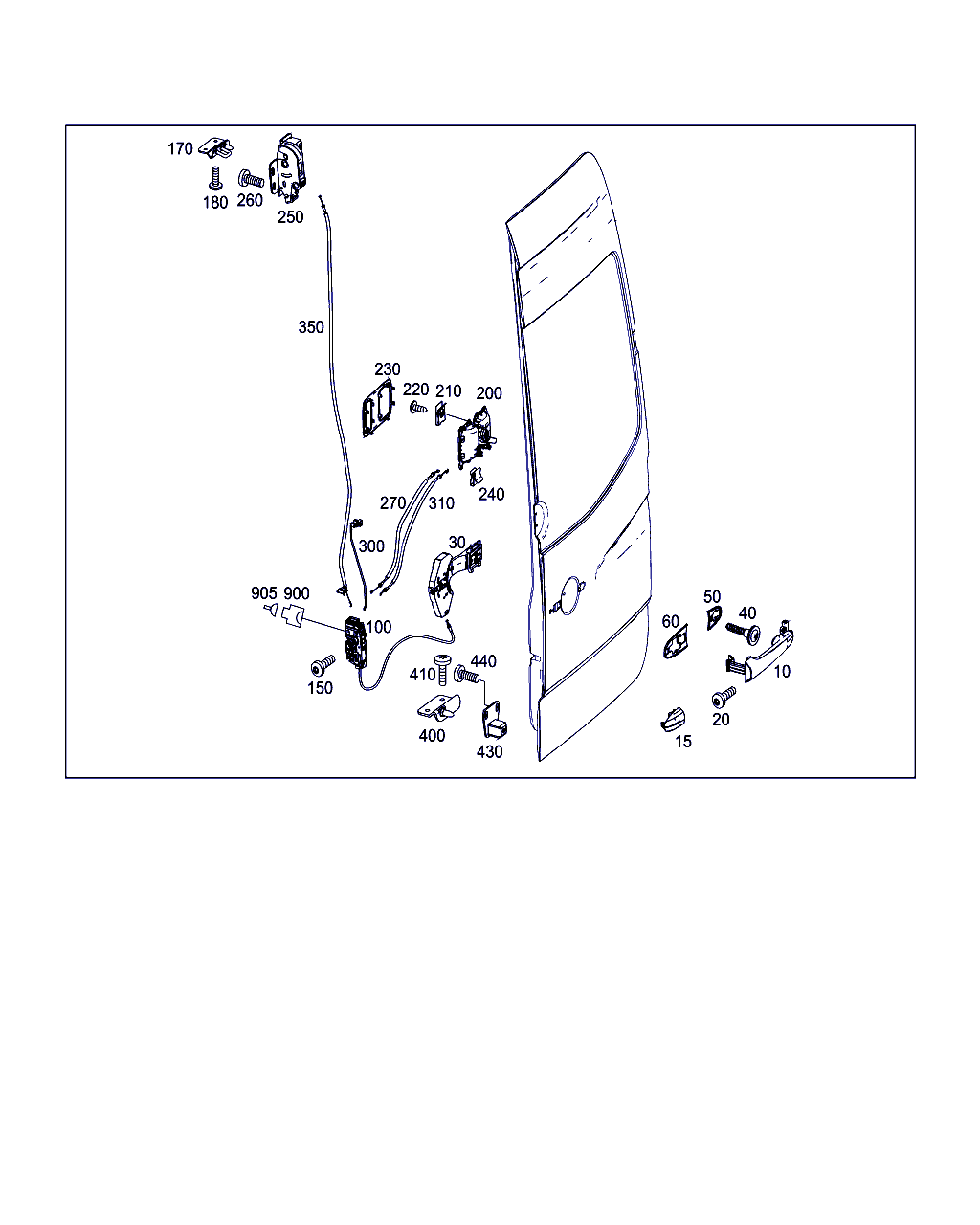 170
180 260
250
350
230
220 210 200
240
270 310
300
30
905 900
100
150
410 440
400
430
60
50
40
10
20
15