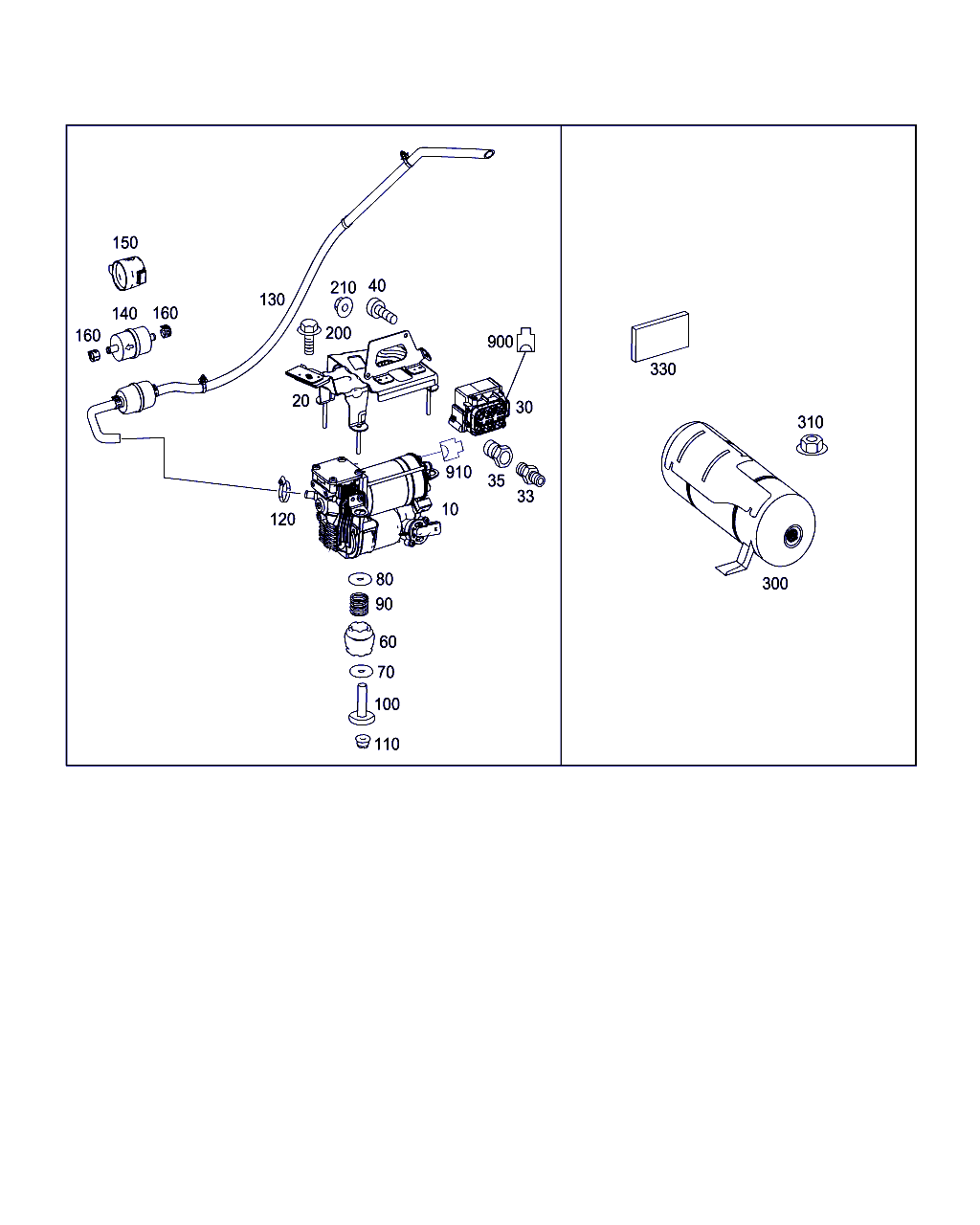 150
130
210
40
140
160
160
200
900
20
30
910
35
33
120
10
80
90
60
70
100
110
330
310
300