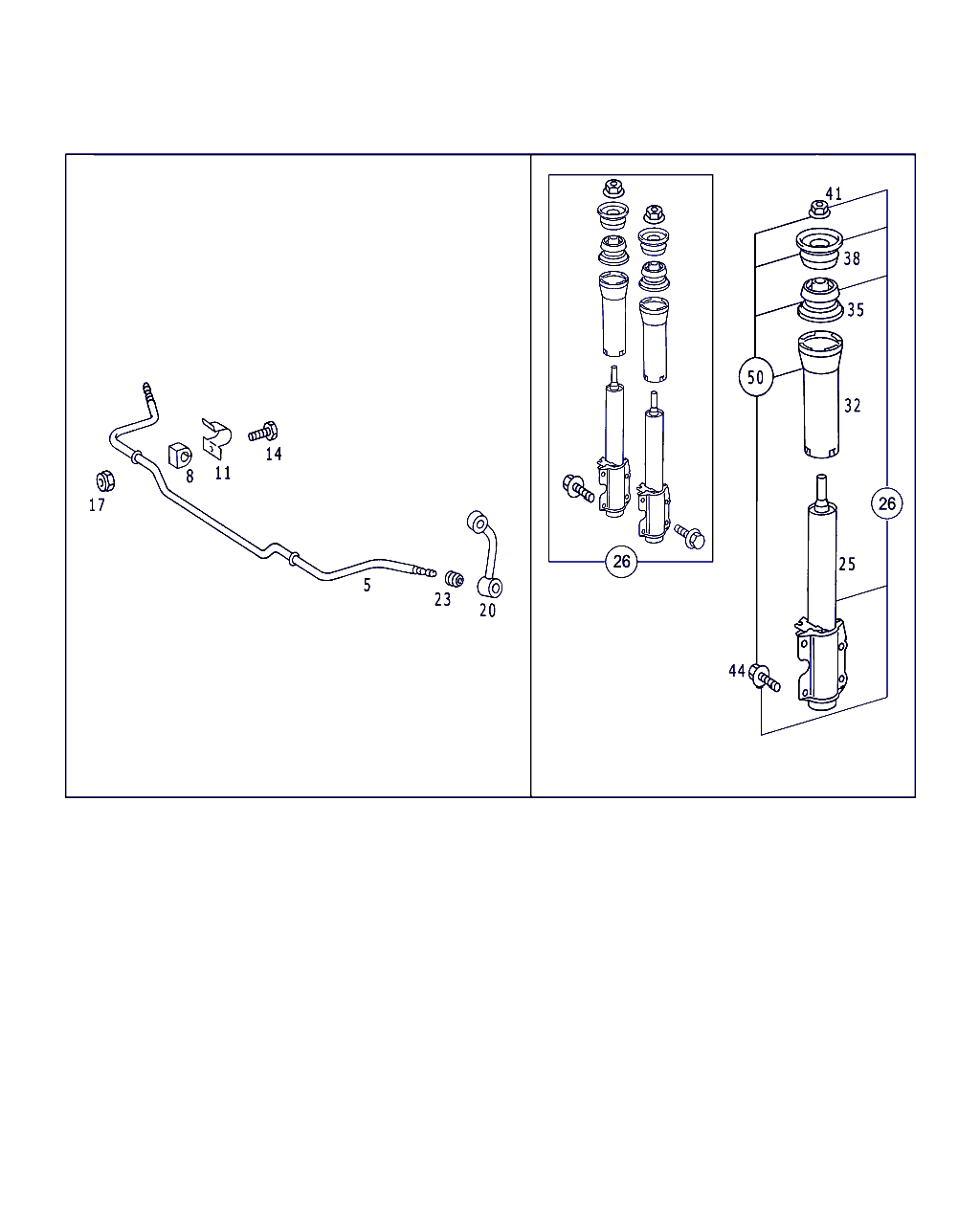 14
8
11
17
5
23
20
26
41
38
35
50
32
26
25
44