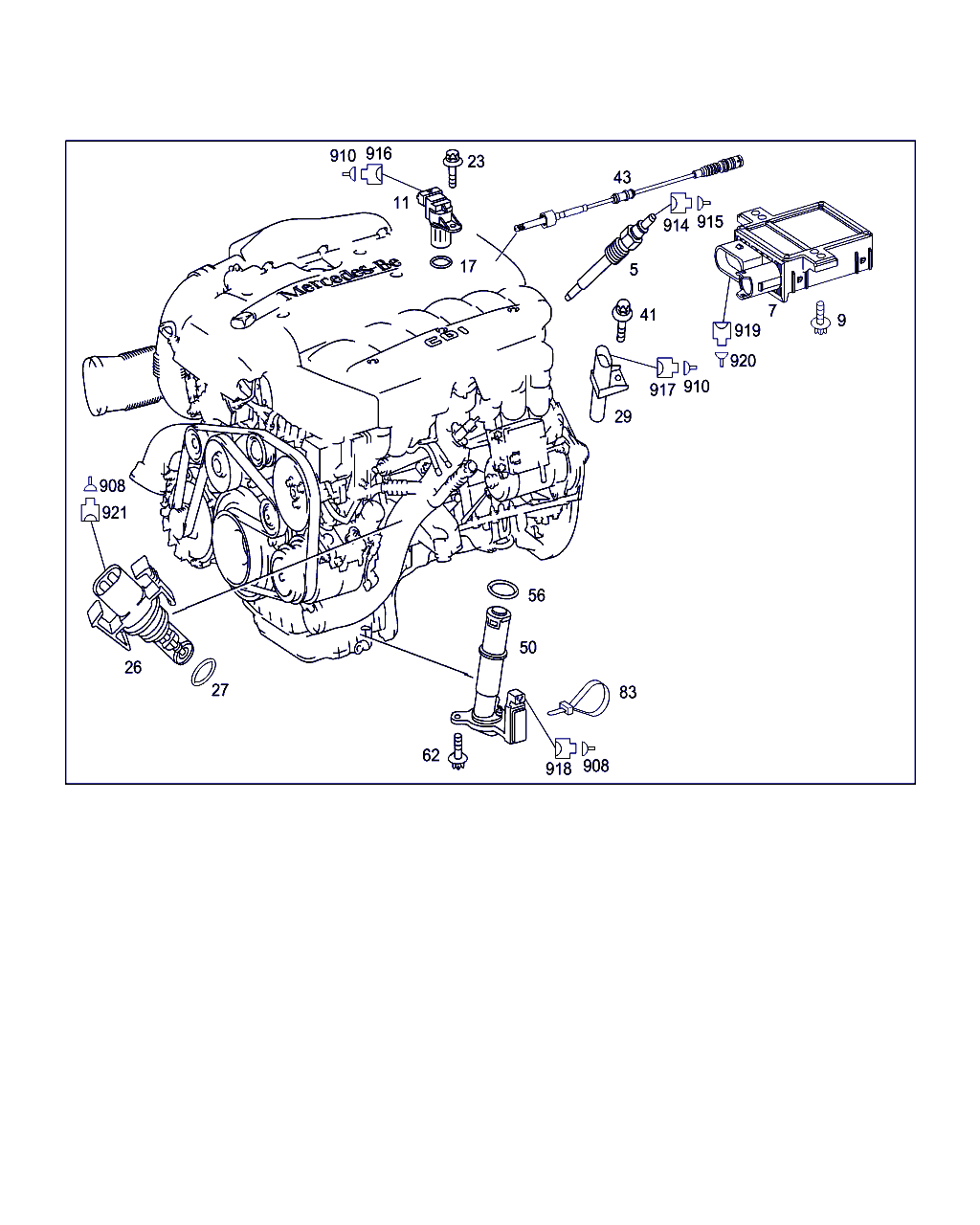 910 916
23
11
17
43
914 915
5
7
9
41
919
920
917 910
29
Mercedes-Be
CDI
908
921
26
27
56
50
83
62
918 908