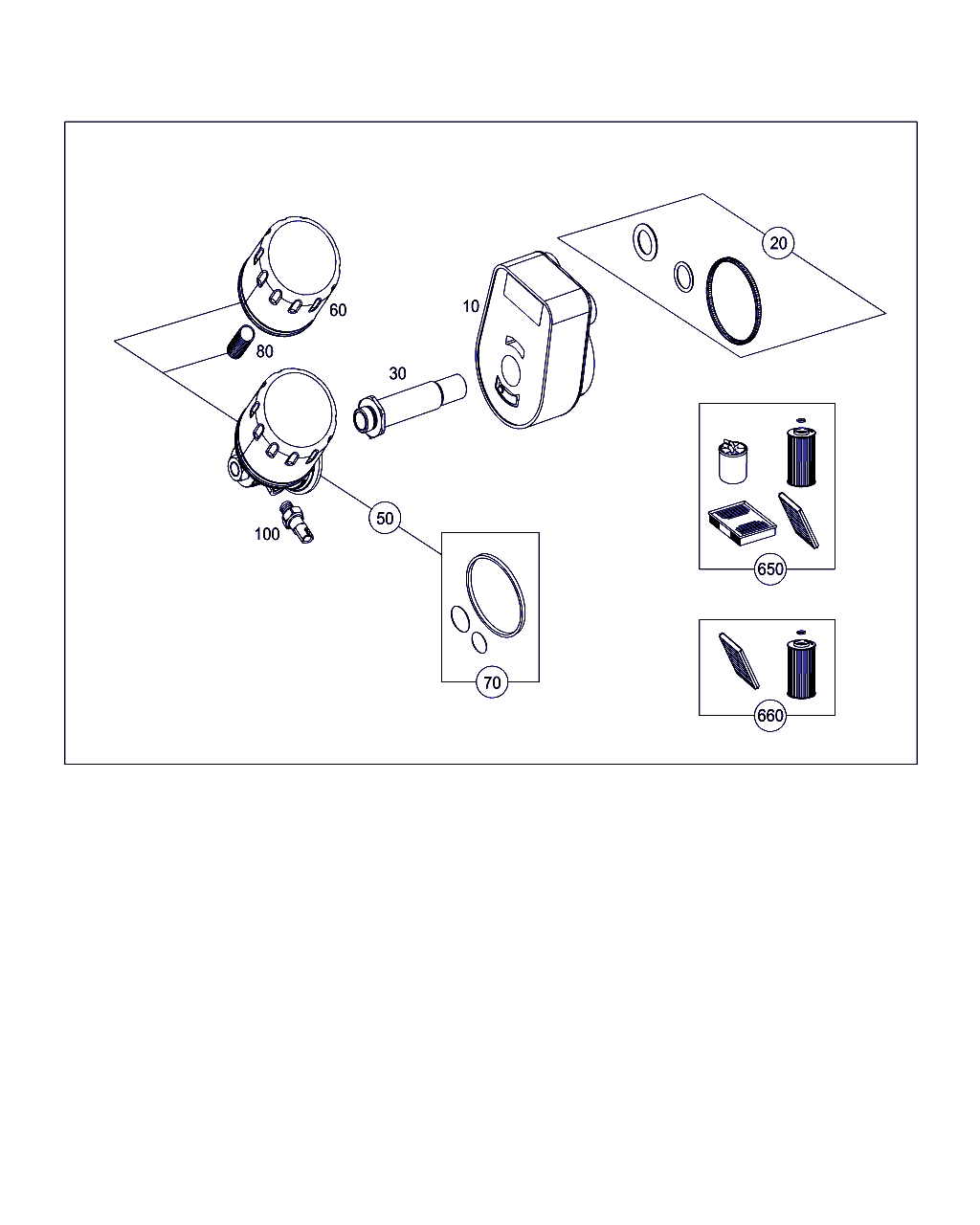 20
60
10
80
30
50
100
650
70
660