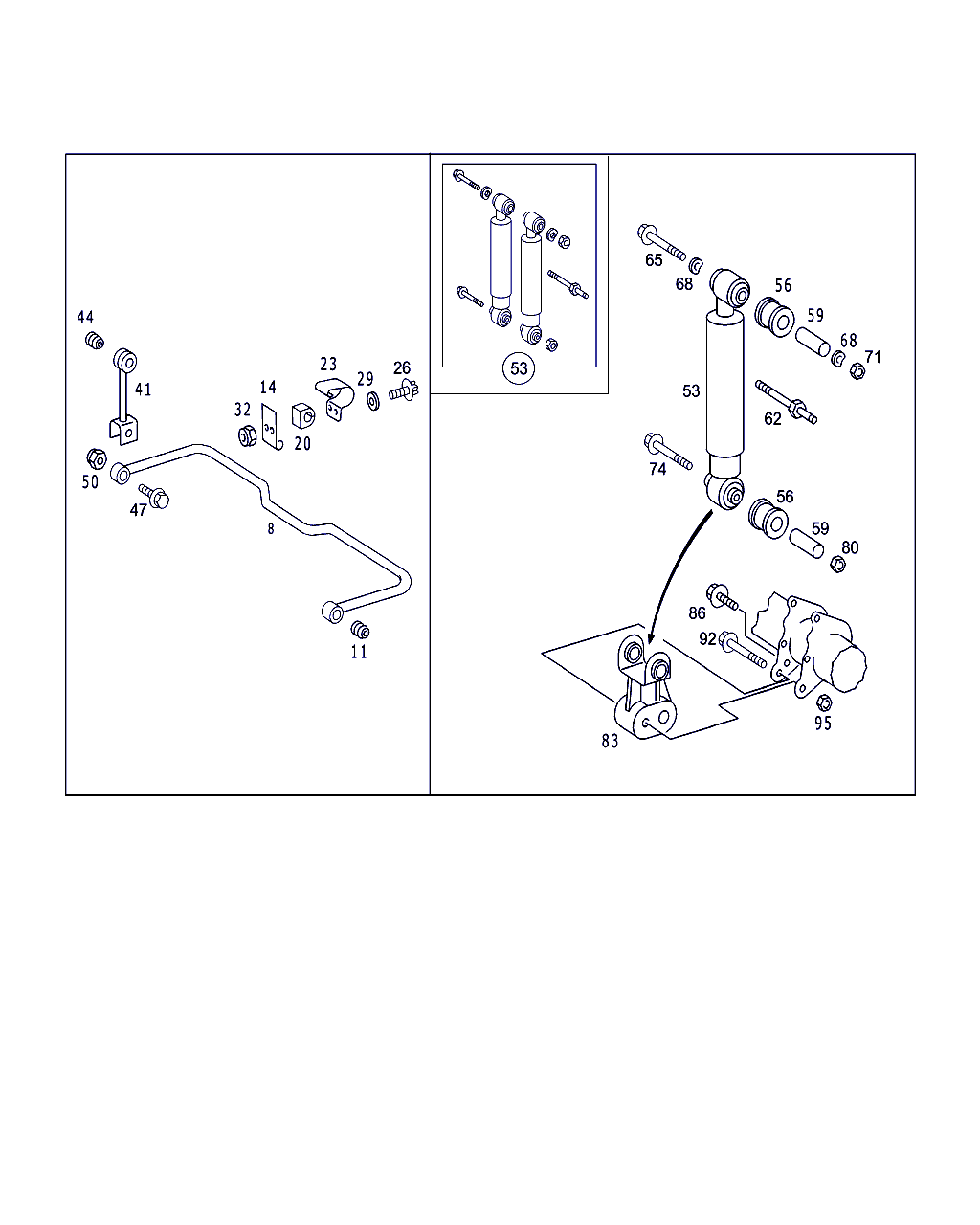 44
41
50
47
14
32
20
23
29
26
8
11
53
65
68
56
59
68
71
53
62
74
56
59
80
86
92
83
95