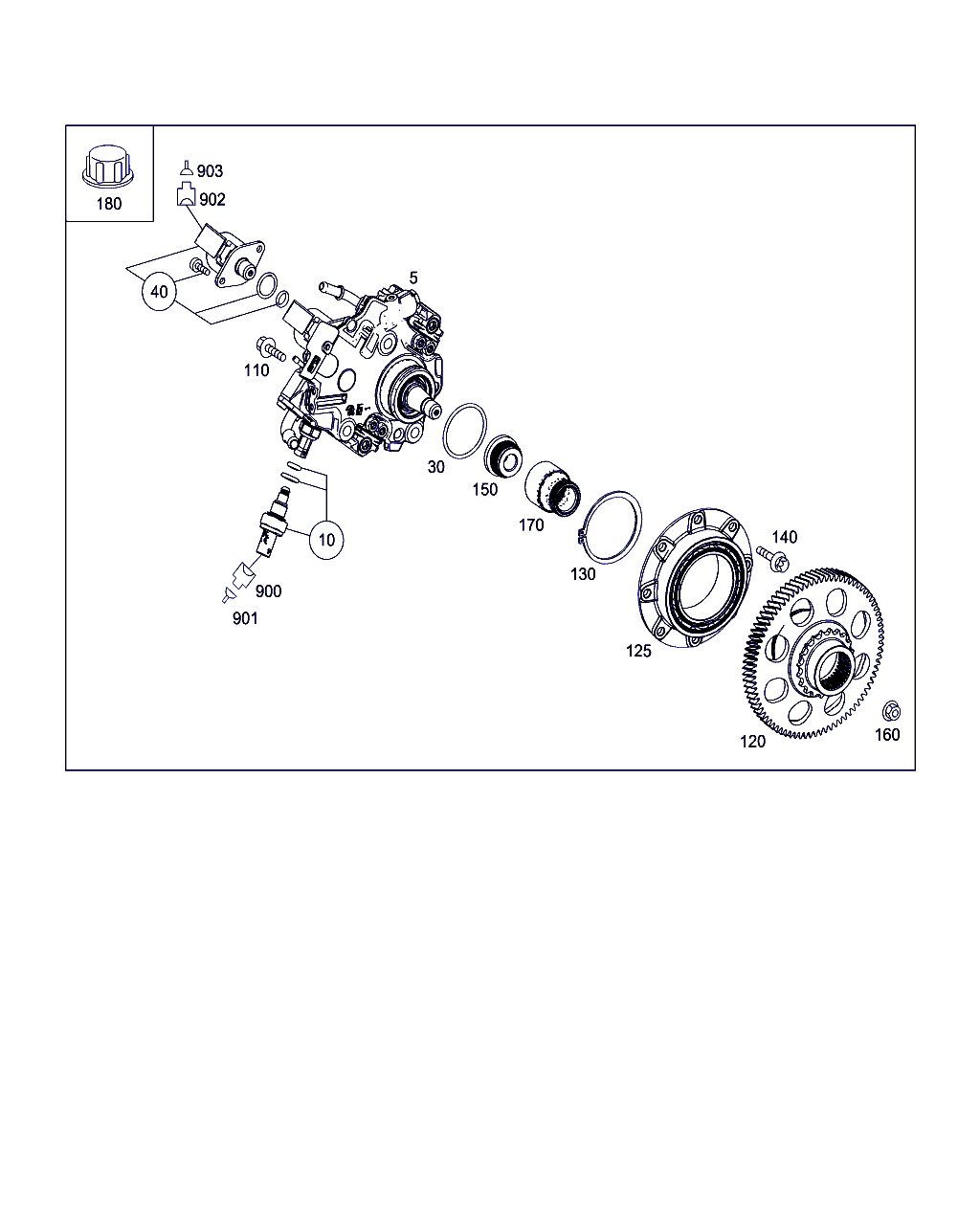 180

903
902

40

5

110

30

150

170

10

130

140

900

901

125

120

160