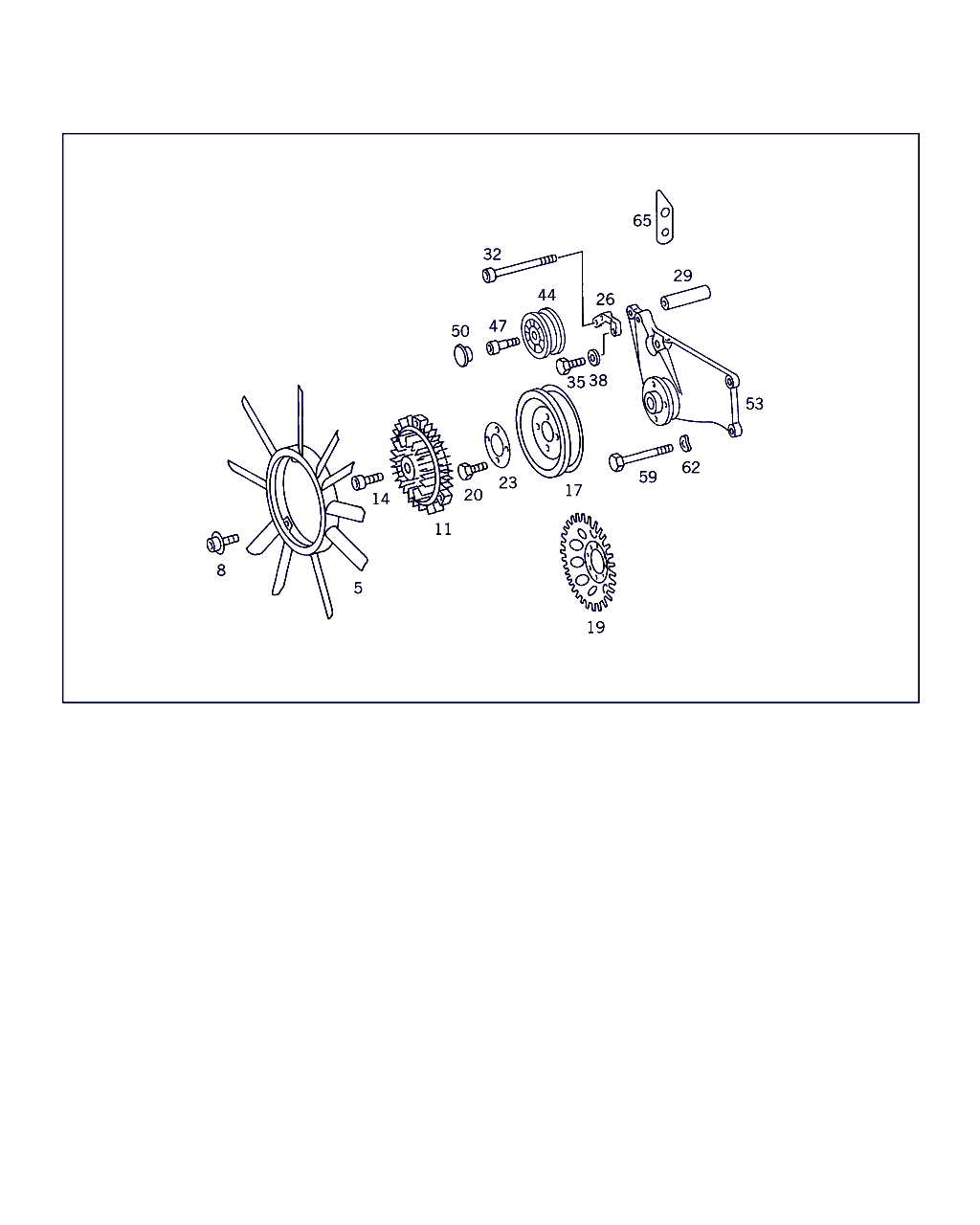 65
32
29
44
26
50
47
35
38
53
14
20
23
17
59
62
11
8
5
19