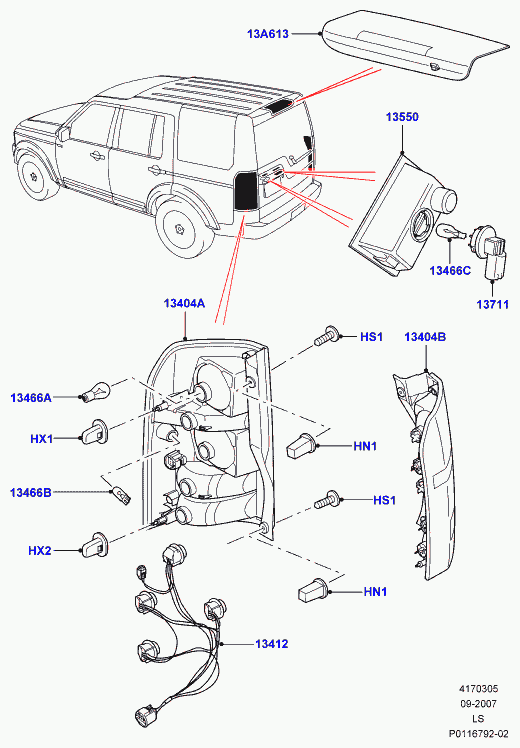 13A613

13550

13466C

13711

13404A

HS1

13404B

13466A

HX1

HN1

13466B

HS1

HX2

HN1

13412

4170305
09-2007
LS
P0116792-02