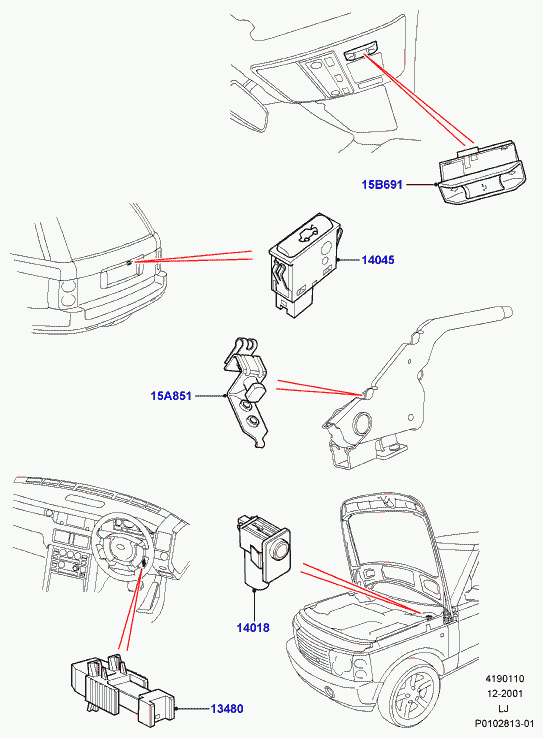 15B691

14045

15A851

14018

13480

4190110
12-2001
LJ
P0102813-01