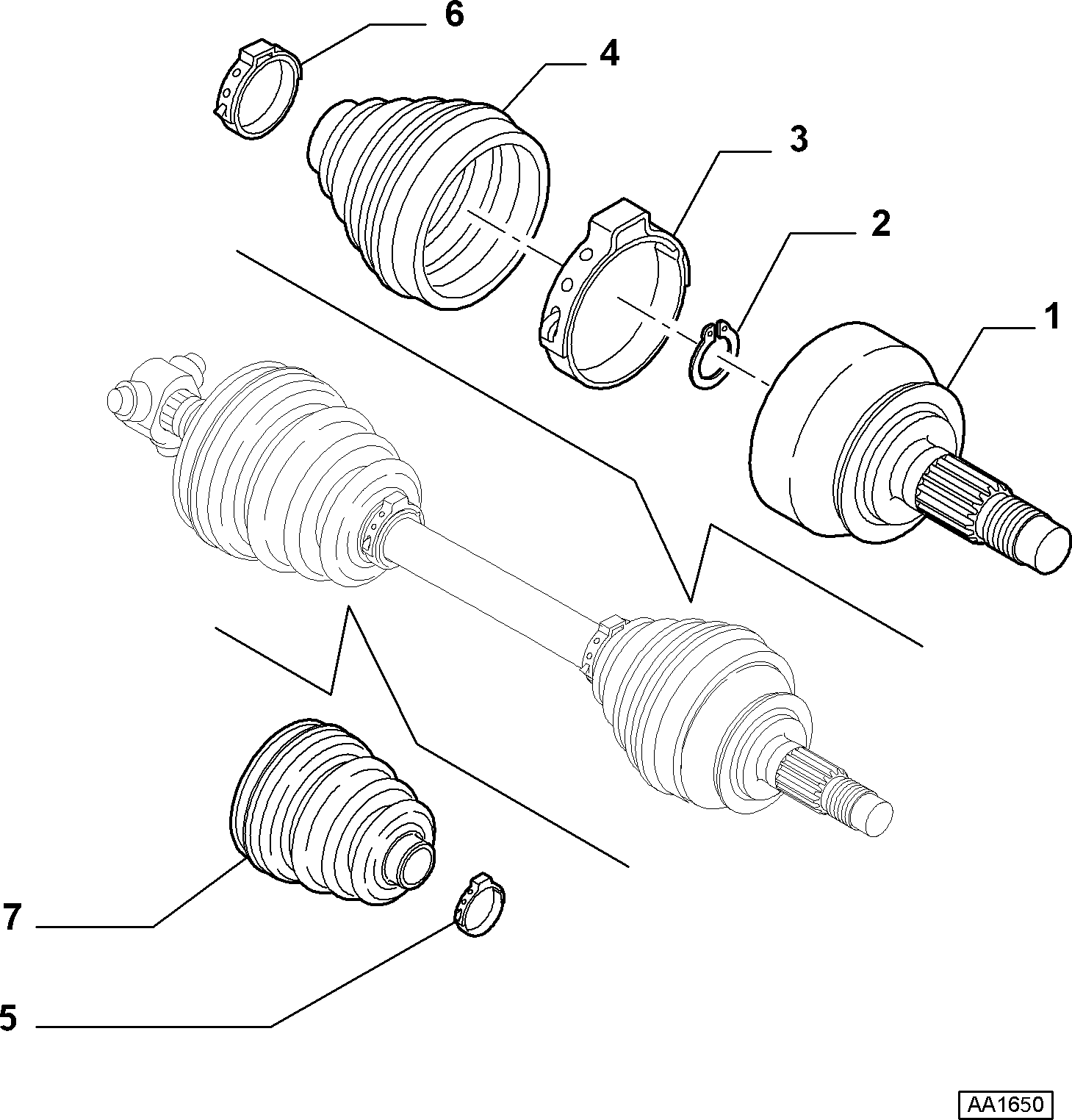 6
4
3
2
1
7
5
AA1650