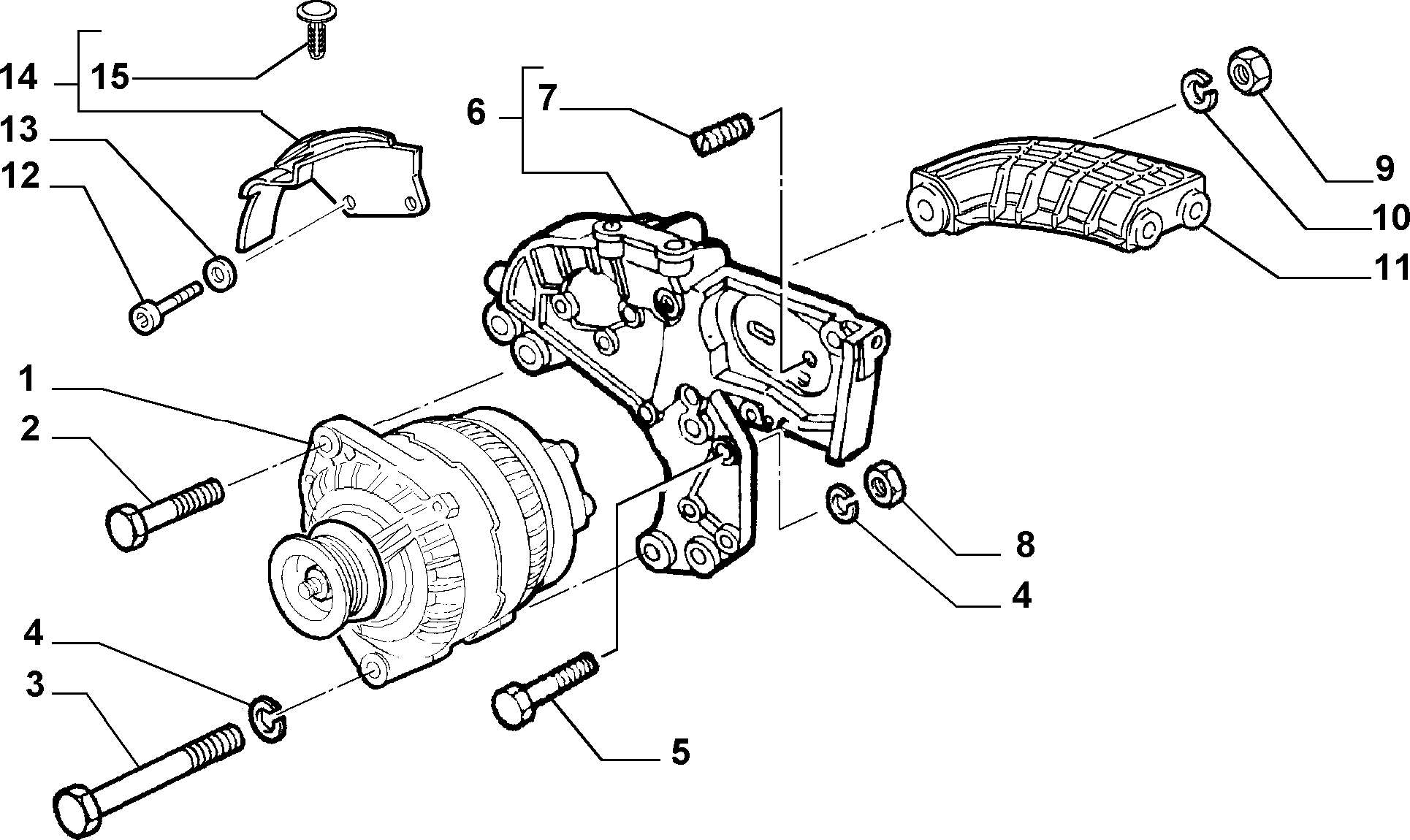 14
15
13
12
6
7
9
10
11
1
2
8
4
4
3
5