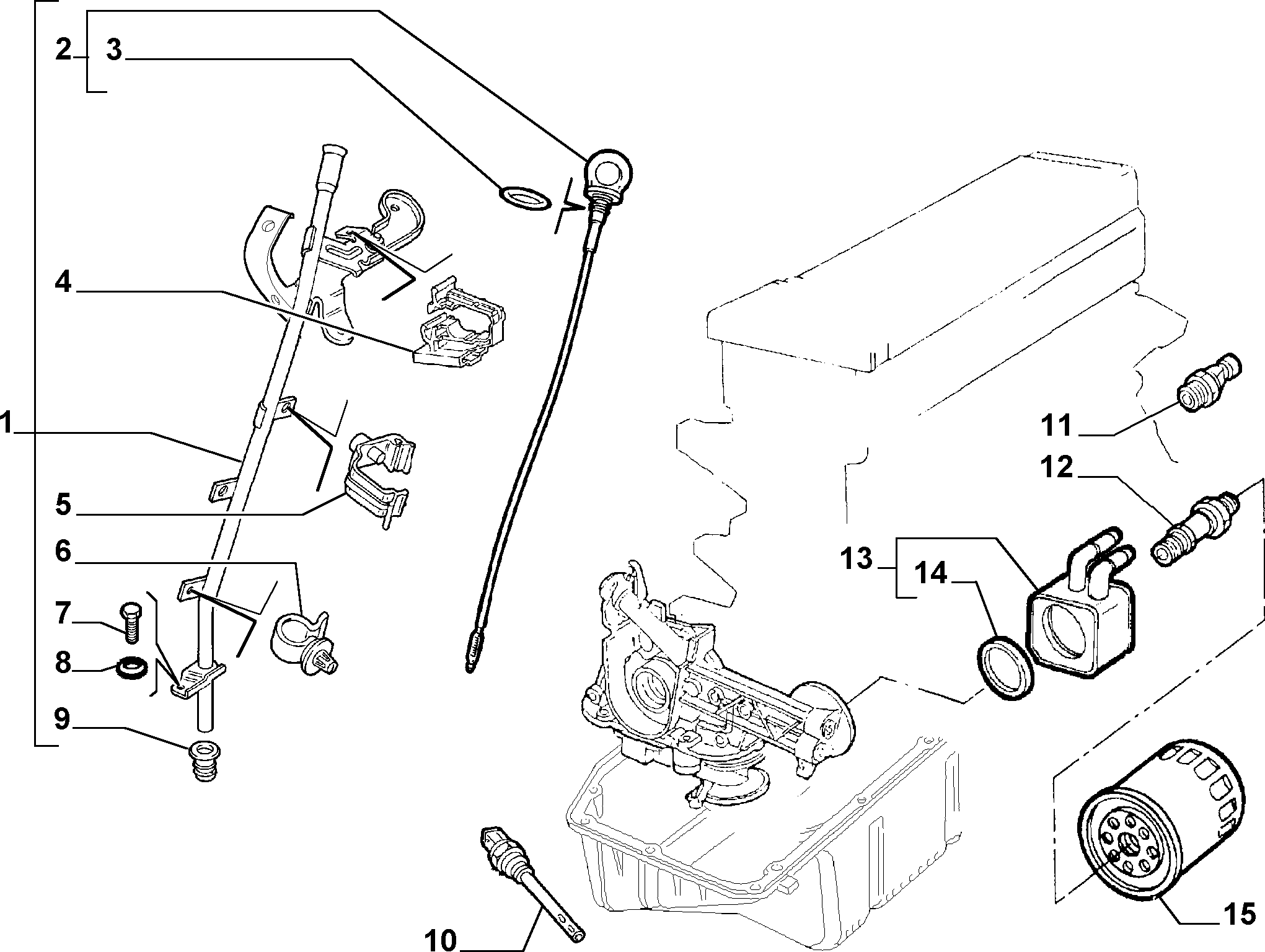 2
3
4
1
5
6
7
8
9
10
11
12
13
14
15