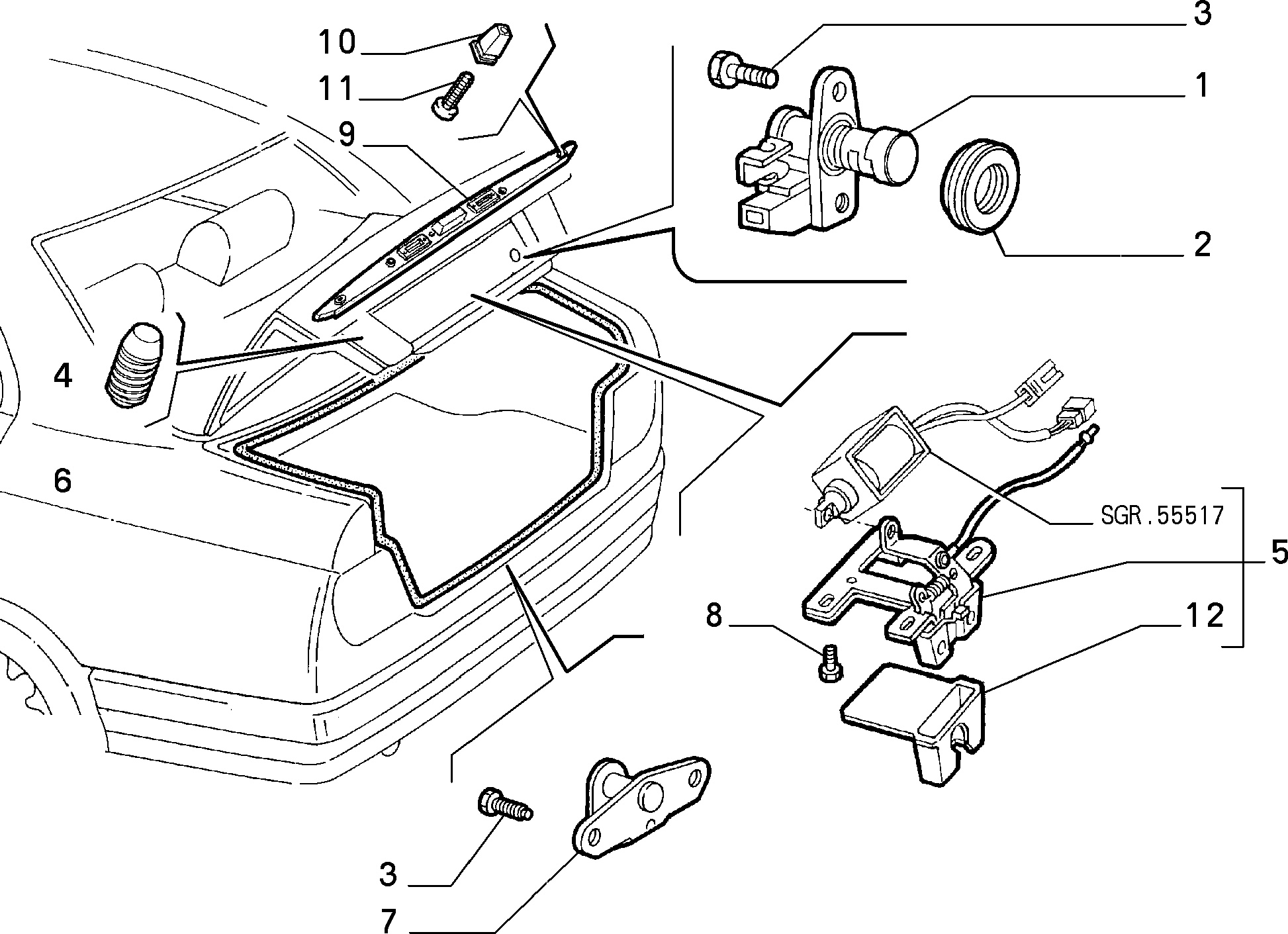 10
11
9
3
1
2
4
6
SGR.55517
5
8
12
3
7