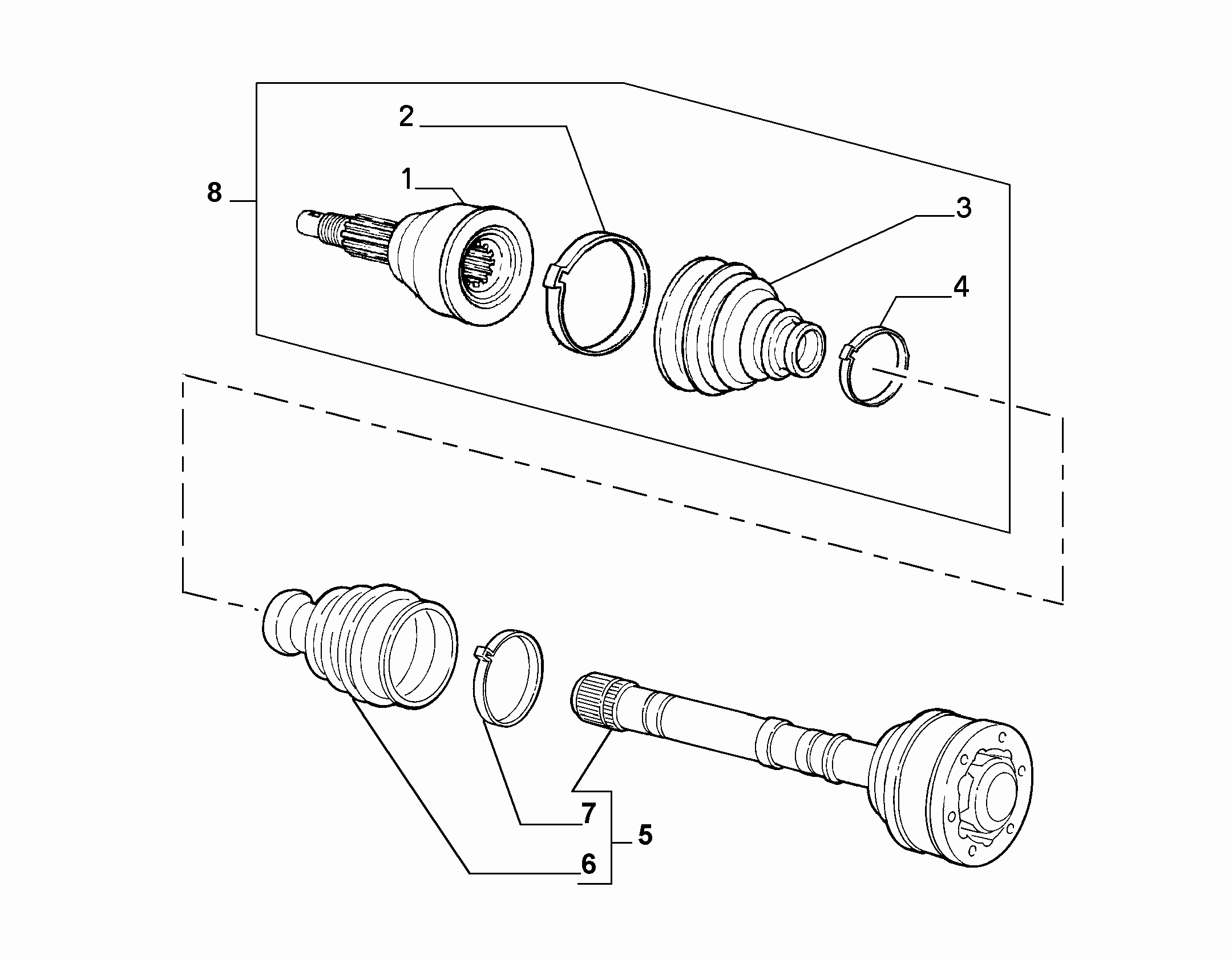 2
1
8
3
4
7
5
6