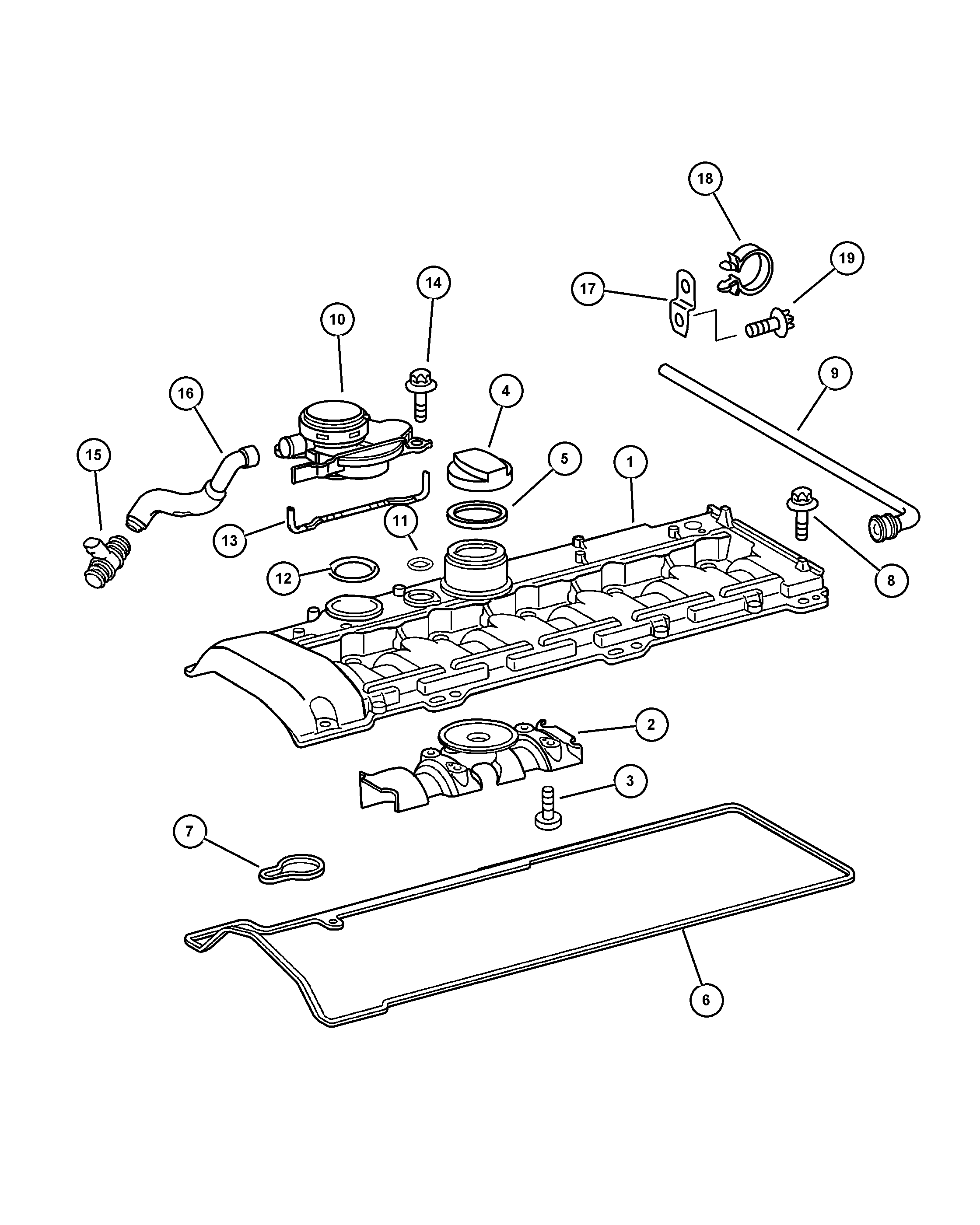 18
19
17
14
10
9
16
4
15
5
1
13
11
8
12
2
3
7
6