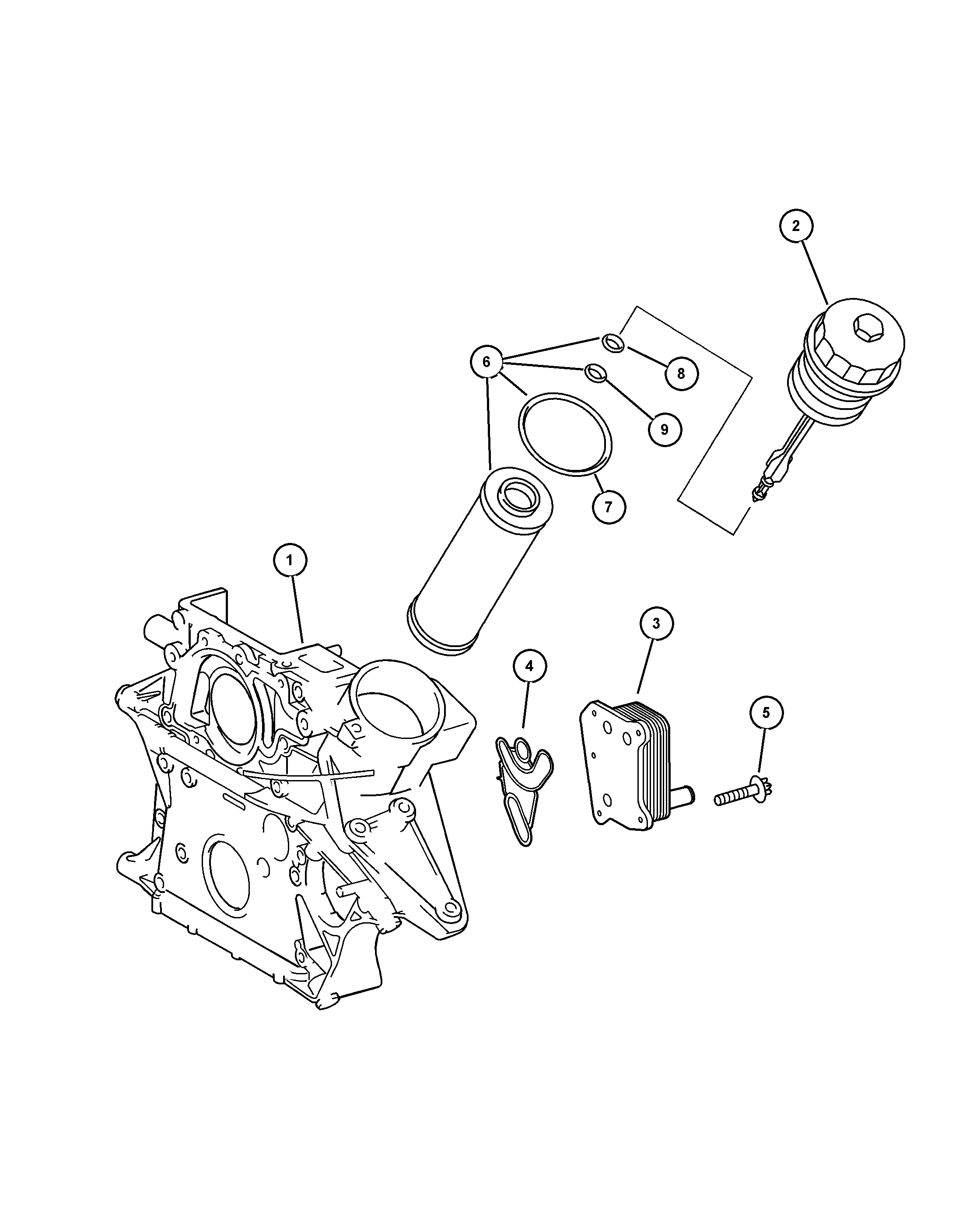 2
6
8
9
7
1
3
4
5