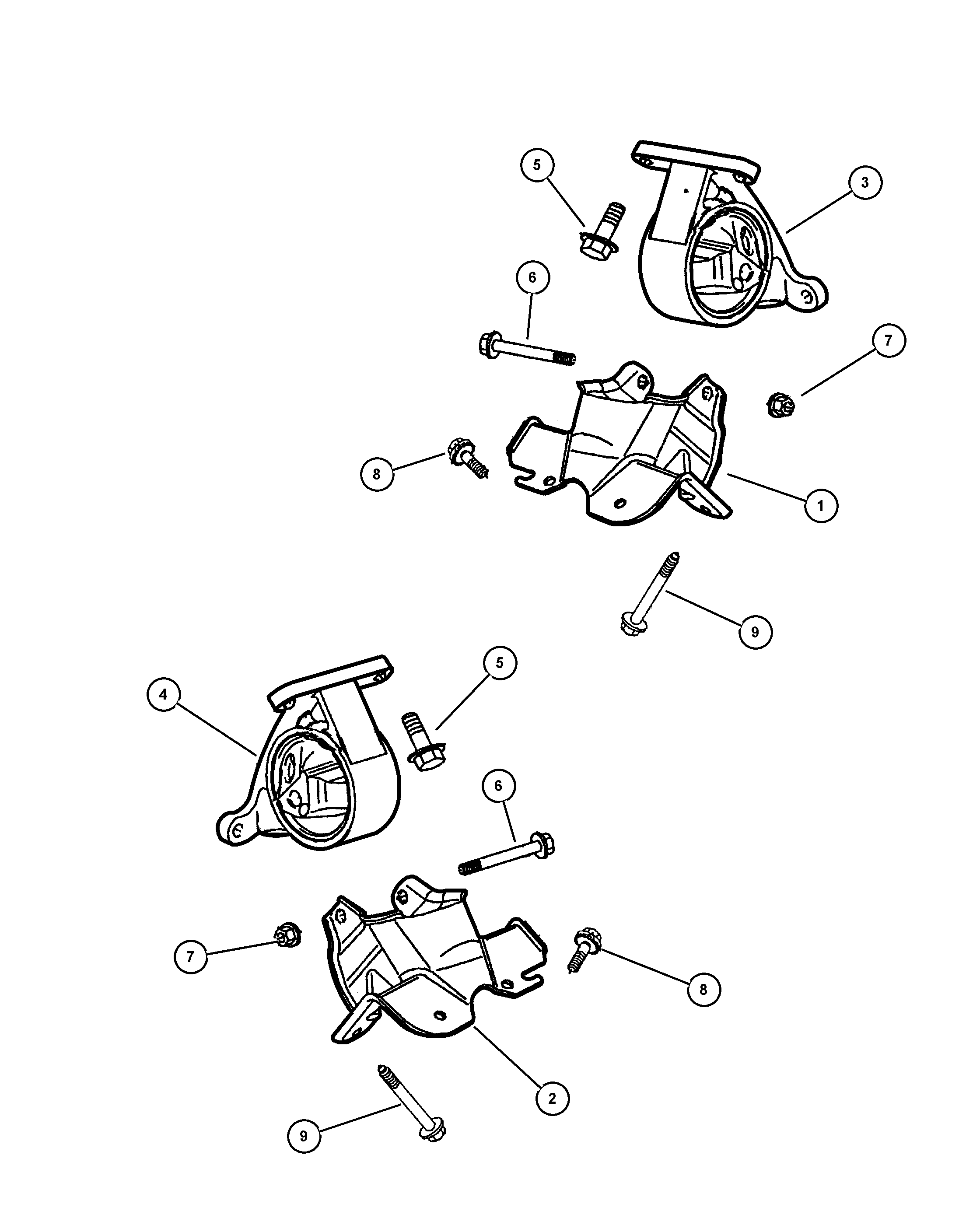 5
3
6
7
8
1
9
4
5
6
7
8
2
9