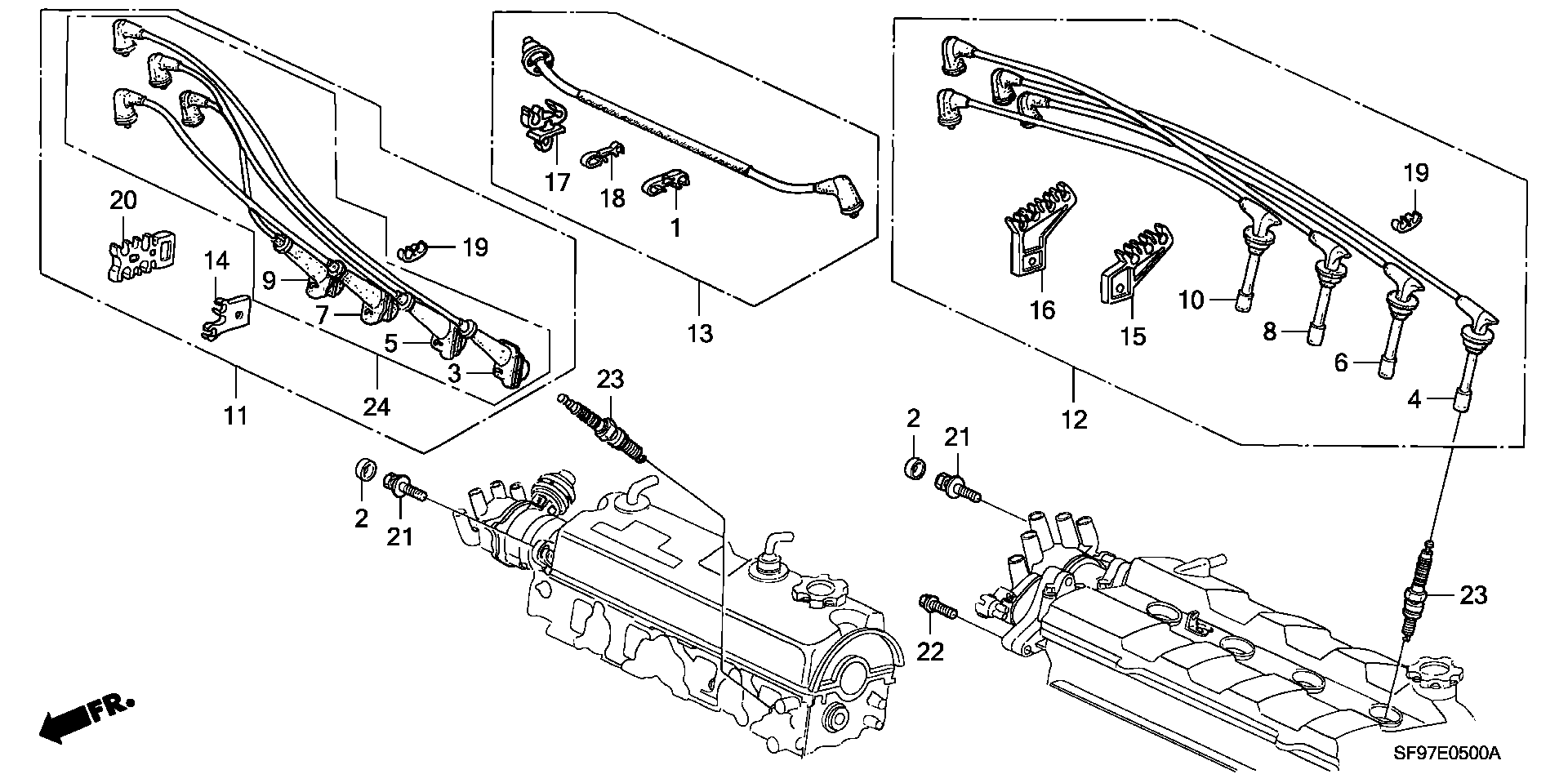 20
14
9
7
5
3
19
11
24
17
18
1
13
23
2
21
19
16
15
10
8
6
4
12
2
21
22
23
FR.
SF97E0500A