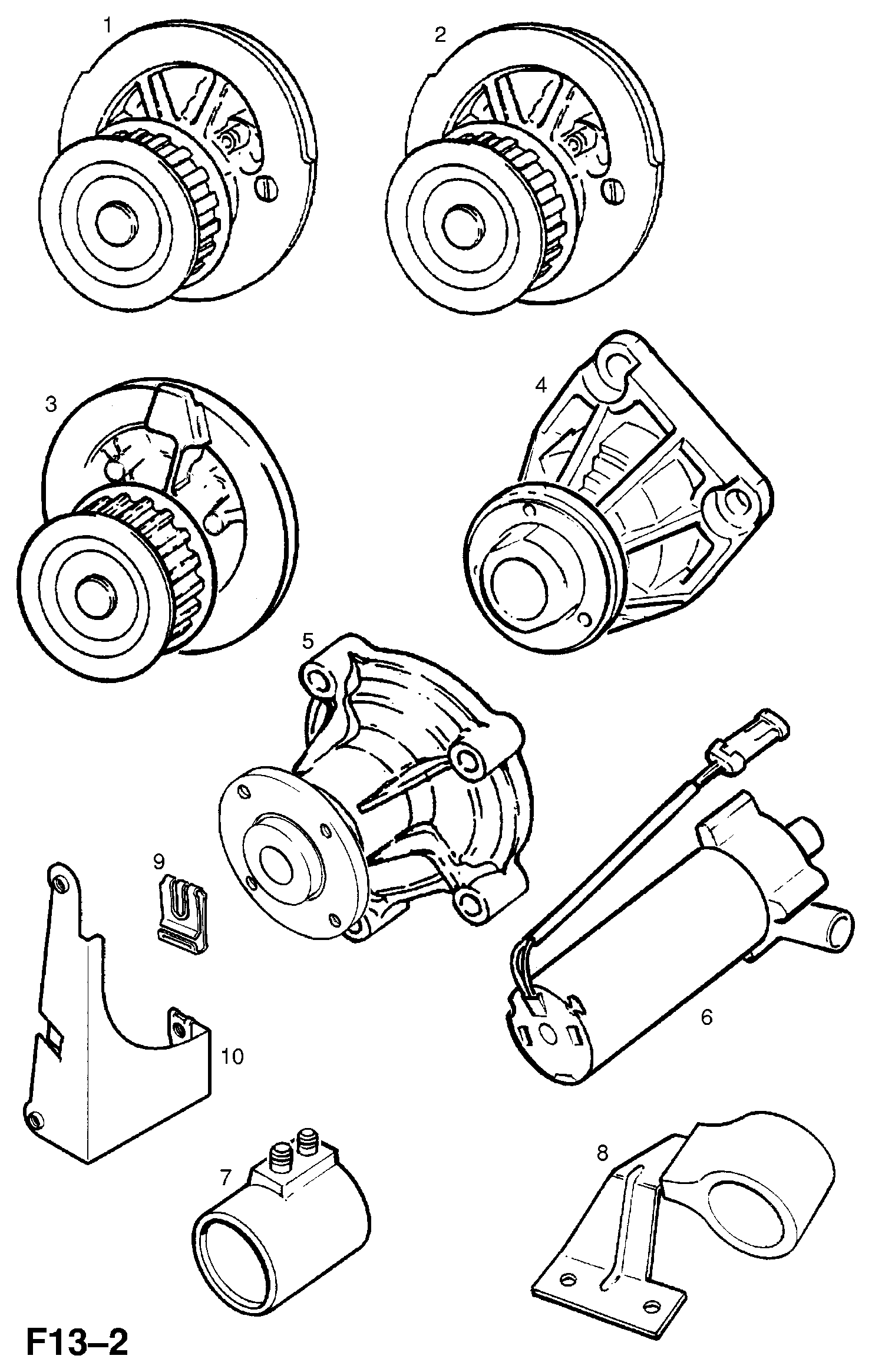 1
2
3
4
5
9
6
10
7
8
F13–2