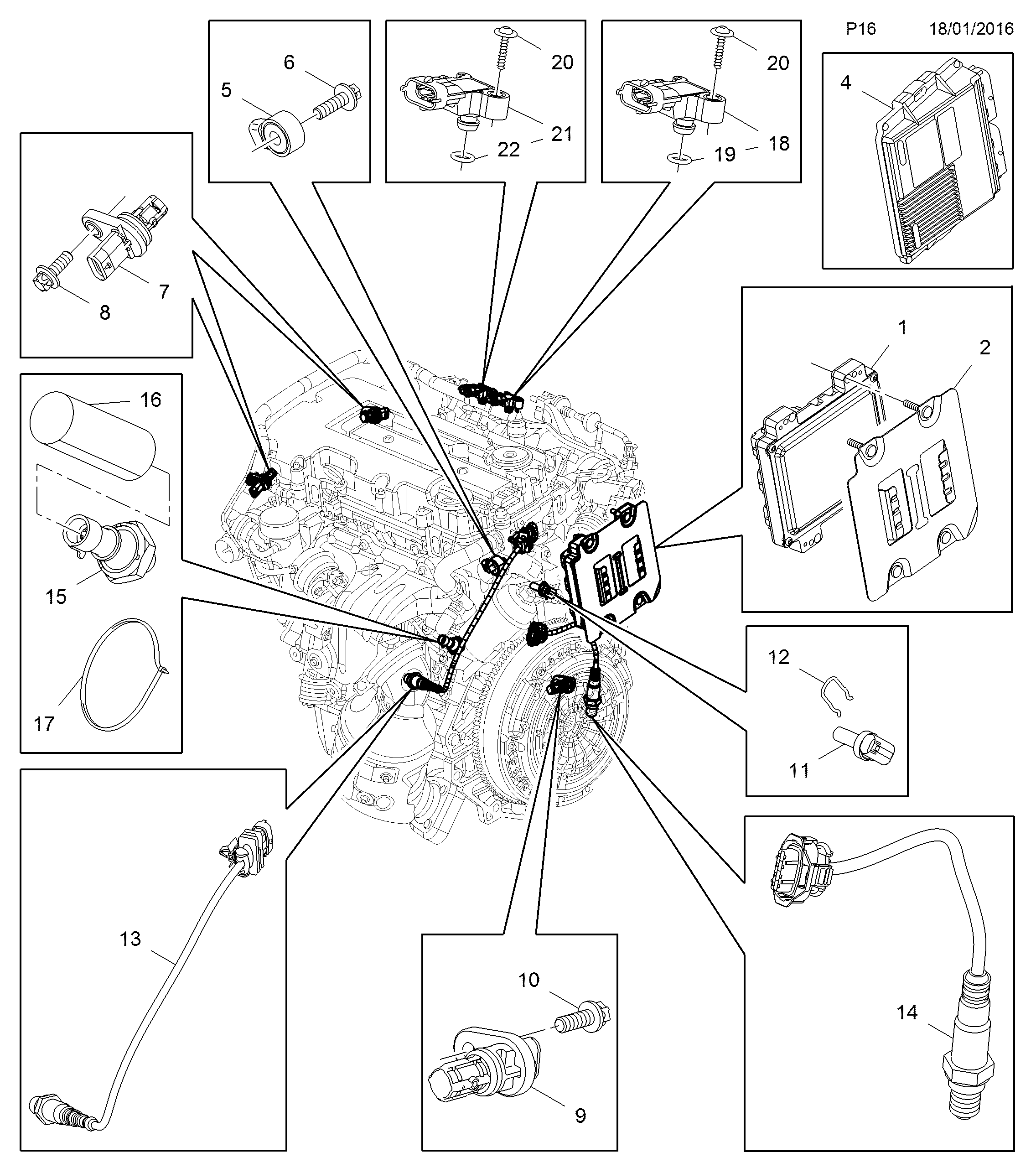 P16 18/01/2016

6
5

20
21
22 21

20
18
19 18

4

7
8

1
2

16

15

17

12

11

13

10

9

14