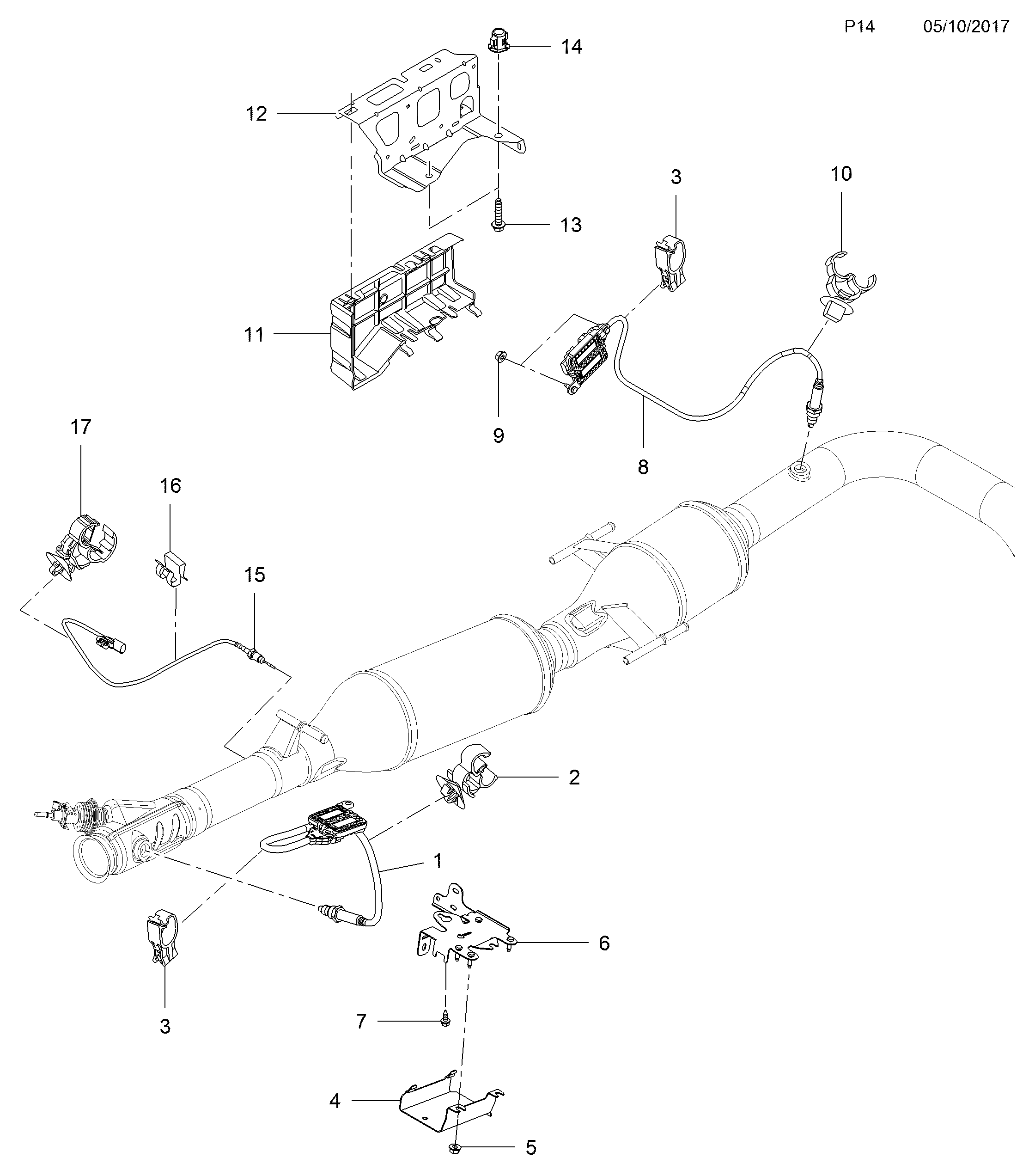 P14 05/10/2017

14

12

3

10

13

11

9

8

17

16

15

2

1

6

3

7

4

5