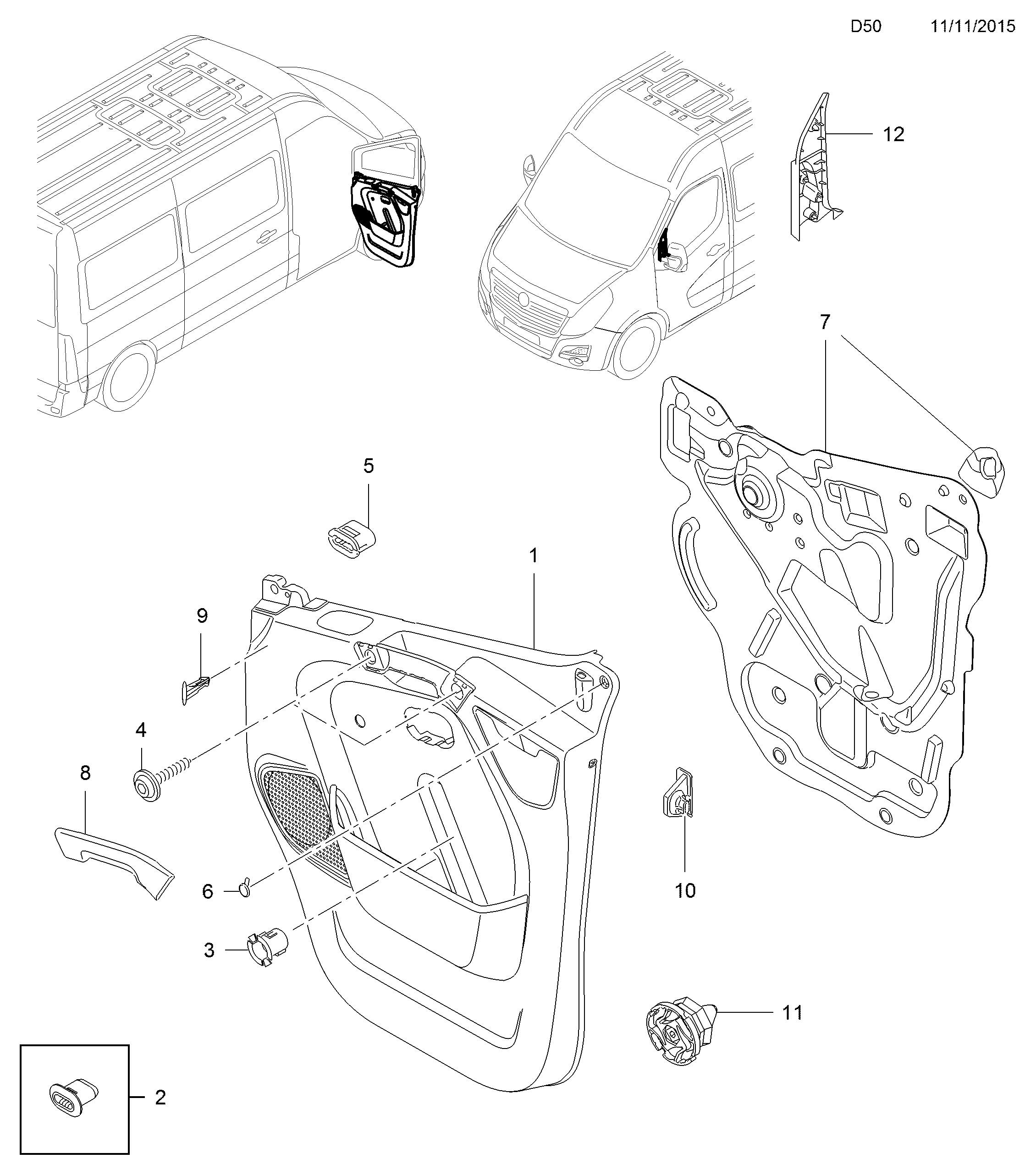 D50 11/11/2015

12

7

5

1

9

4

8

10

6

3

11

2