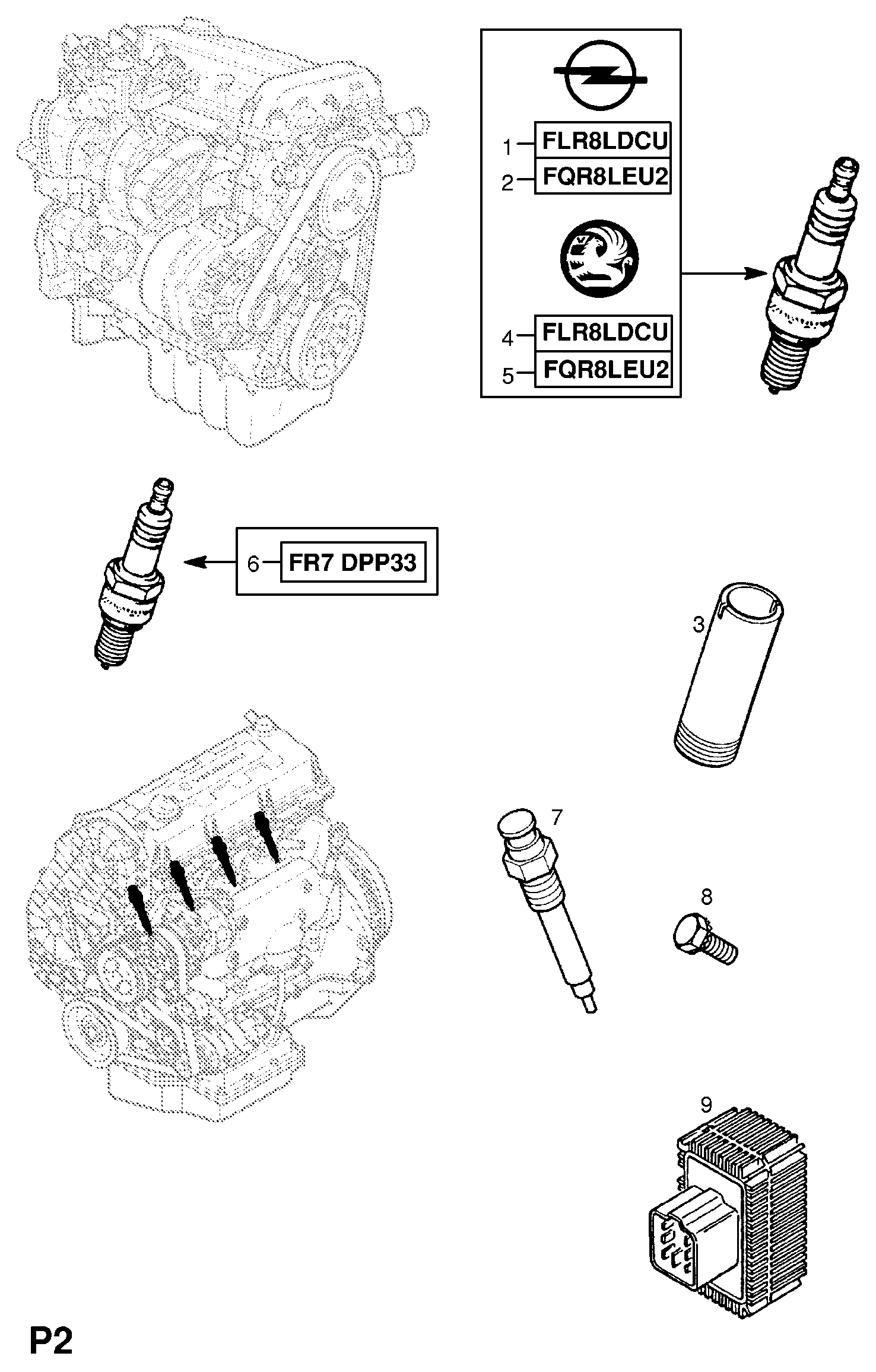 1 FLR8LDCU
2 FQR8LEU2

4 FLR8LDCU
5 FQR8LEU2

6 FR7 DPP33

3

7

8

9

P2