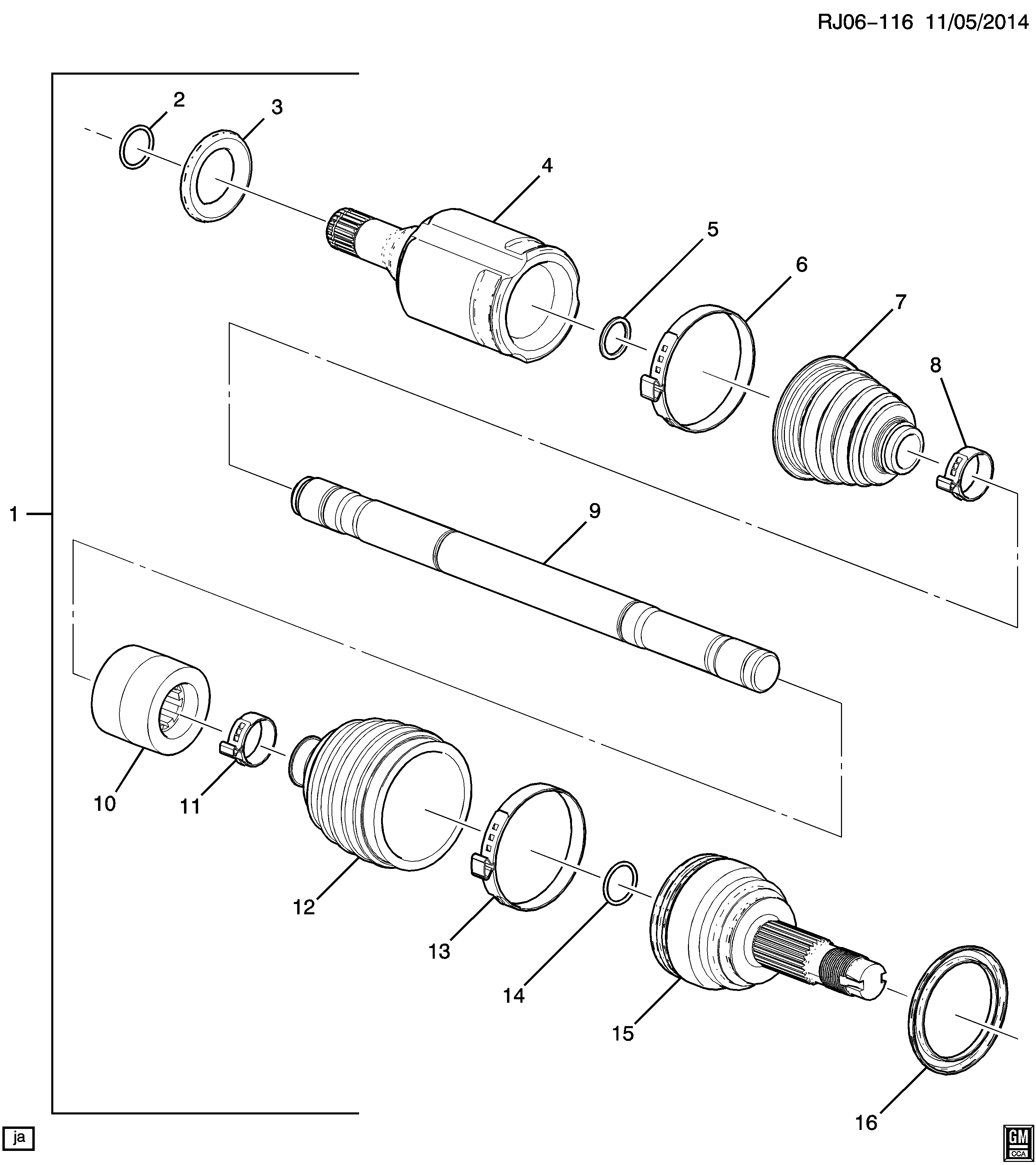 RJ06-116 11/05/2014

2
3
4
5
6
7
8
1
9
10
11
12
13
14
15
16

ja

GM
CCA