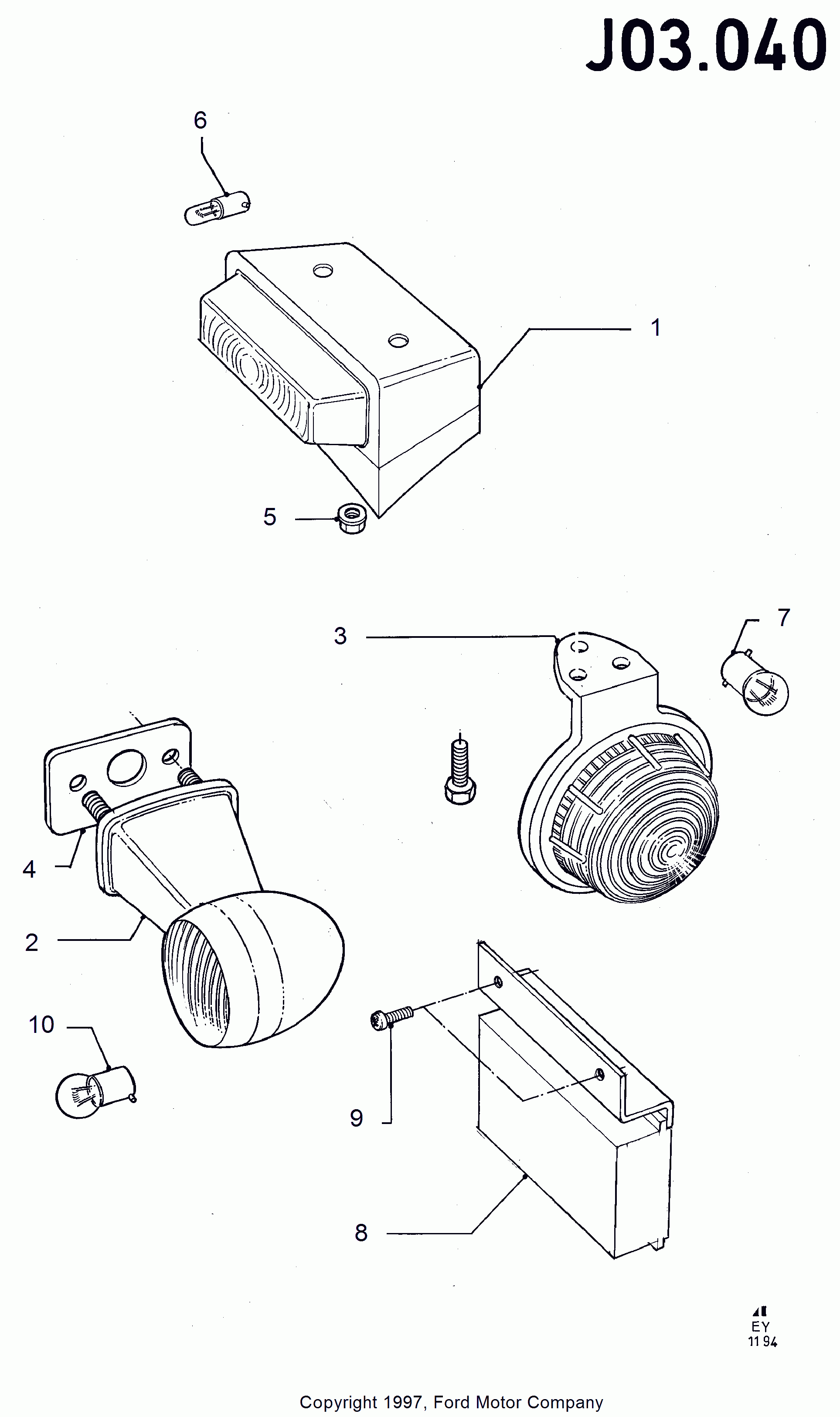 J03.040

6

1

5

3

7

4

2

10

9

8

EY
11 94

Copyright 1997, Ford Motor Company