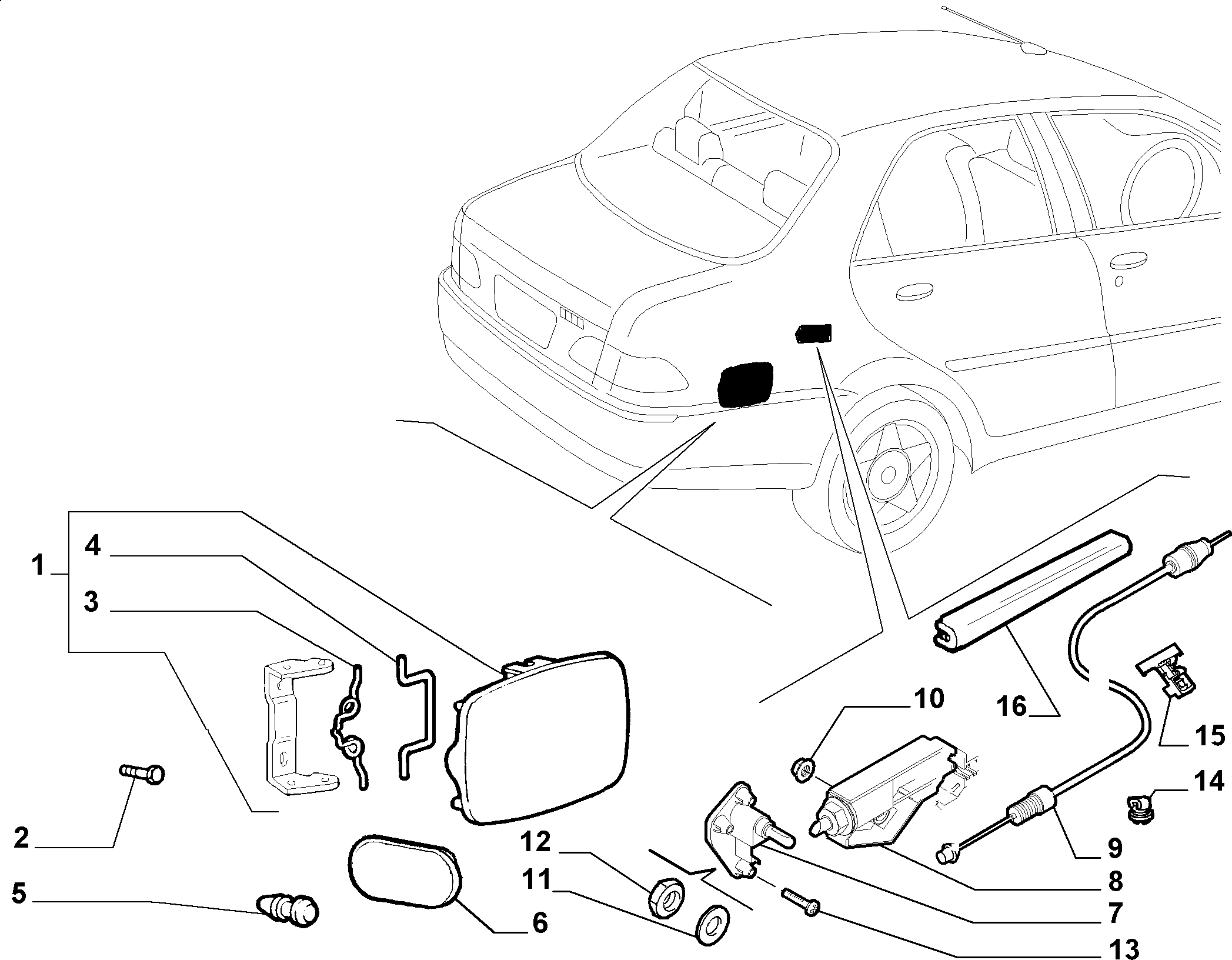 1
4
3
2
5
6
12
11
10
16
15
14
9
8
7
13