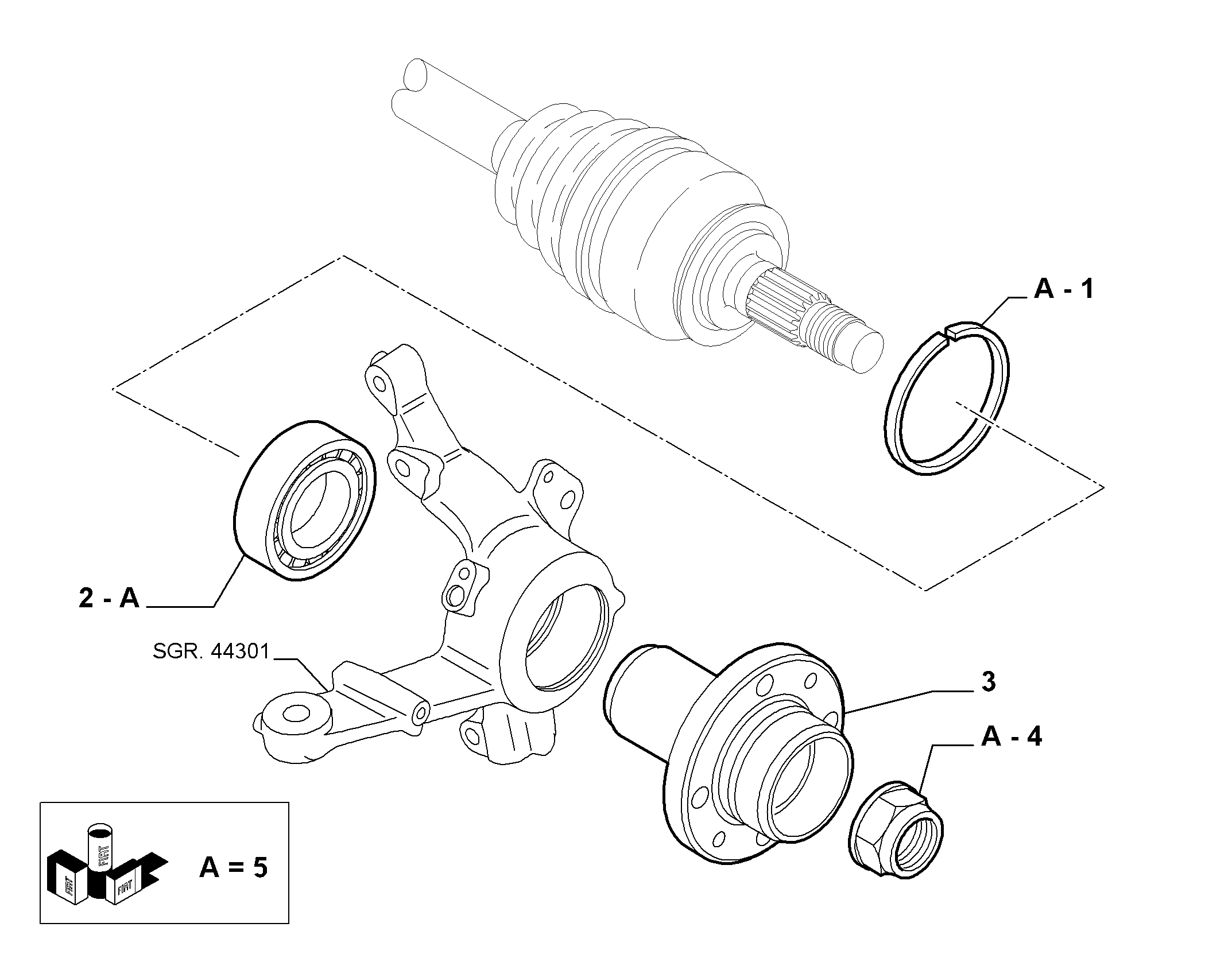 A - 1

2 - A

SGR. 44301

3

A - 4

FIAT FIAT FIAT

A = 5