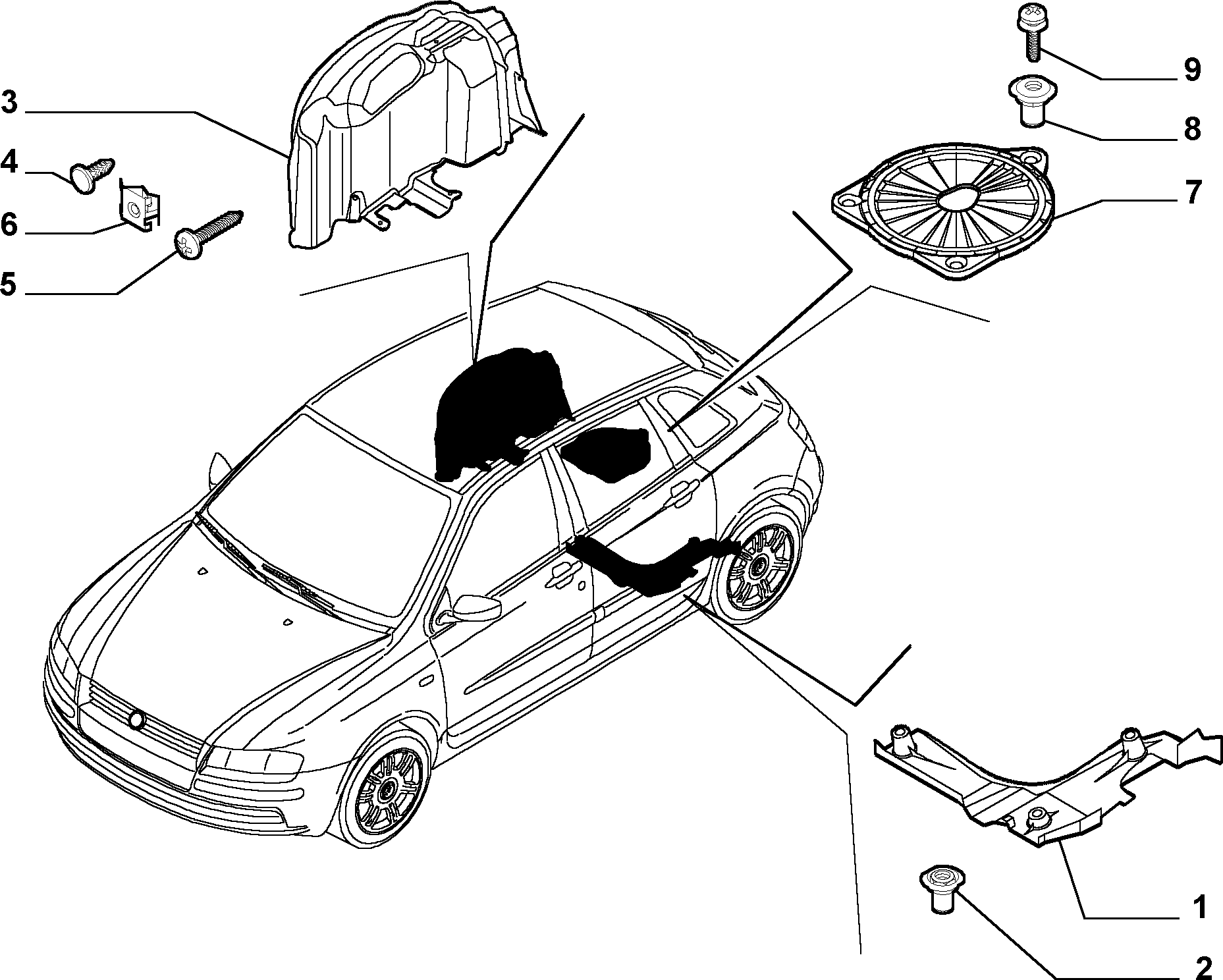 3
4
6
5
9
8
7
1
2